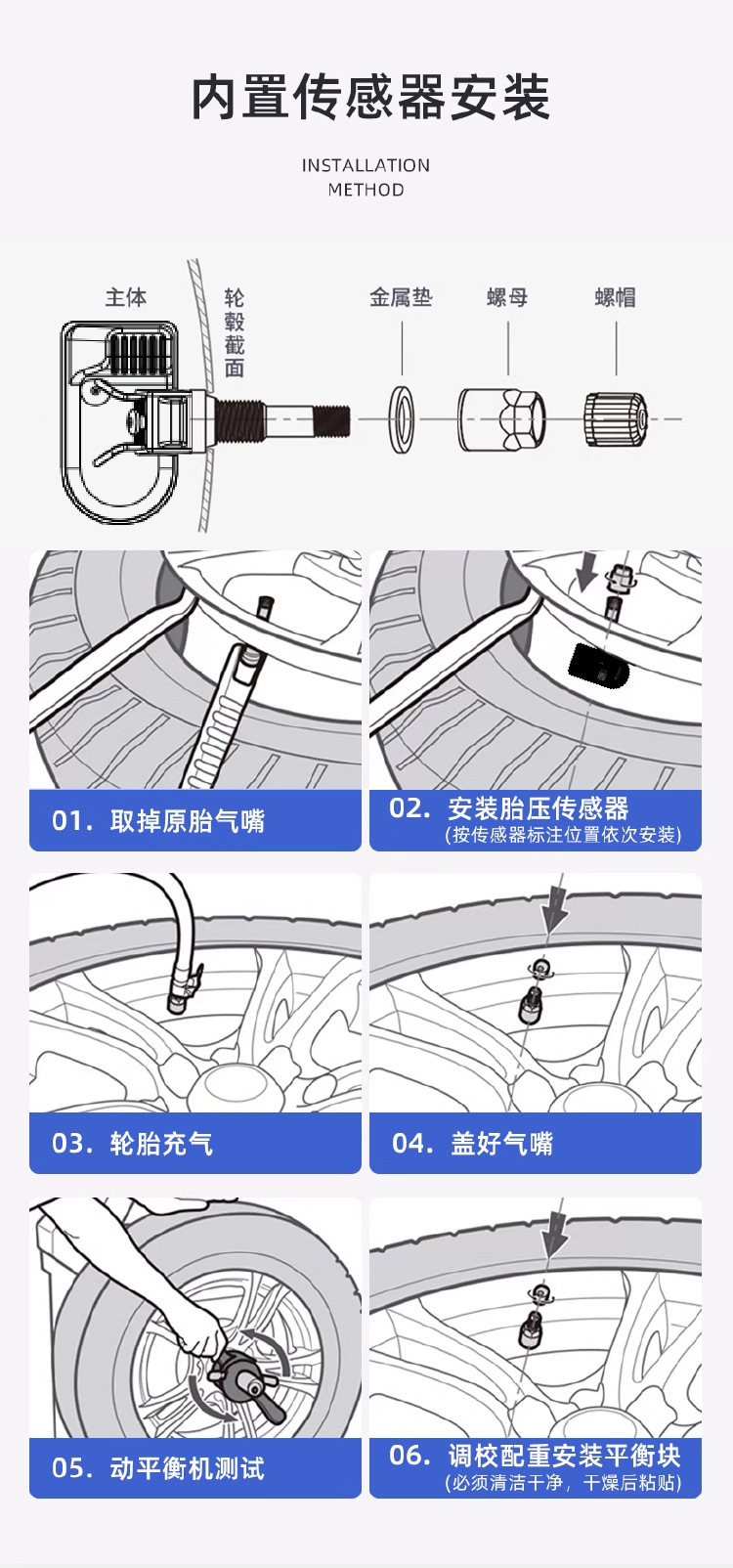 内置传感器安装

INSTALLATION METHOD

主体

轮毂截面

金属垫

螺母

螺帽

01. 取掉原胎气嘴

02. 安装胎压传感器
(按传感器标注位置依次安装)

03. 轮胎充气

04. 盖好气嘴

05. 动平衡机测试

06. 调校配重安装平衡块
(必须清洁干净，干燥后粘贴)