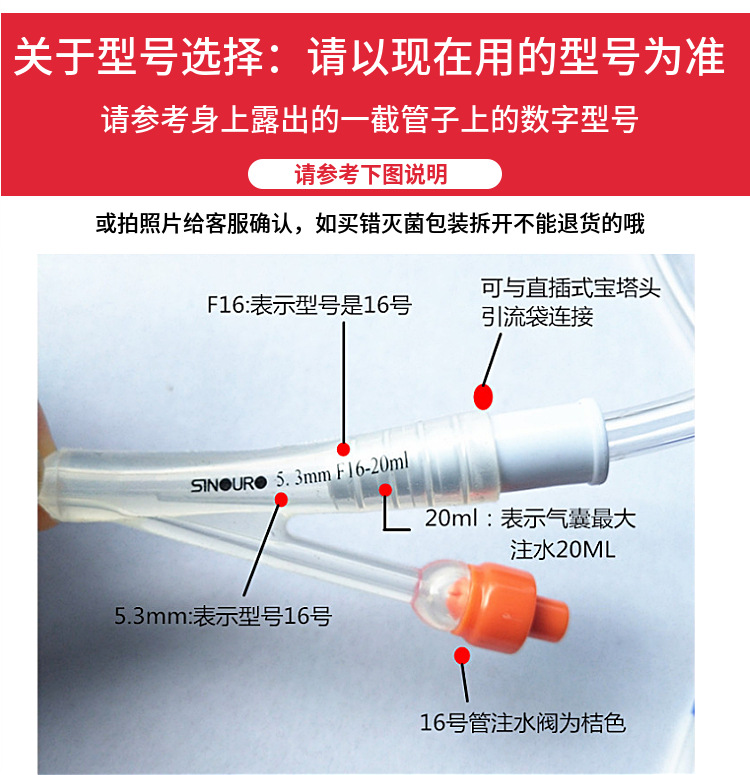 关于型号选择：请以现在用的型号为准

请参考身上露出的一截管子上的数字型号

请参考下图说明

或拍照片给客服确认，如买错灭菌包装拆开不能退货的哦

F16:表示型号是16号

可与直插式宝塔头引流袋连接

SINOURO 5. 3mm F16-20ml

20ml：表示气囊最大注水20ML

5.3mm:表示型号16号

16号管注水阀为桔色