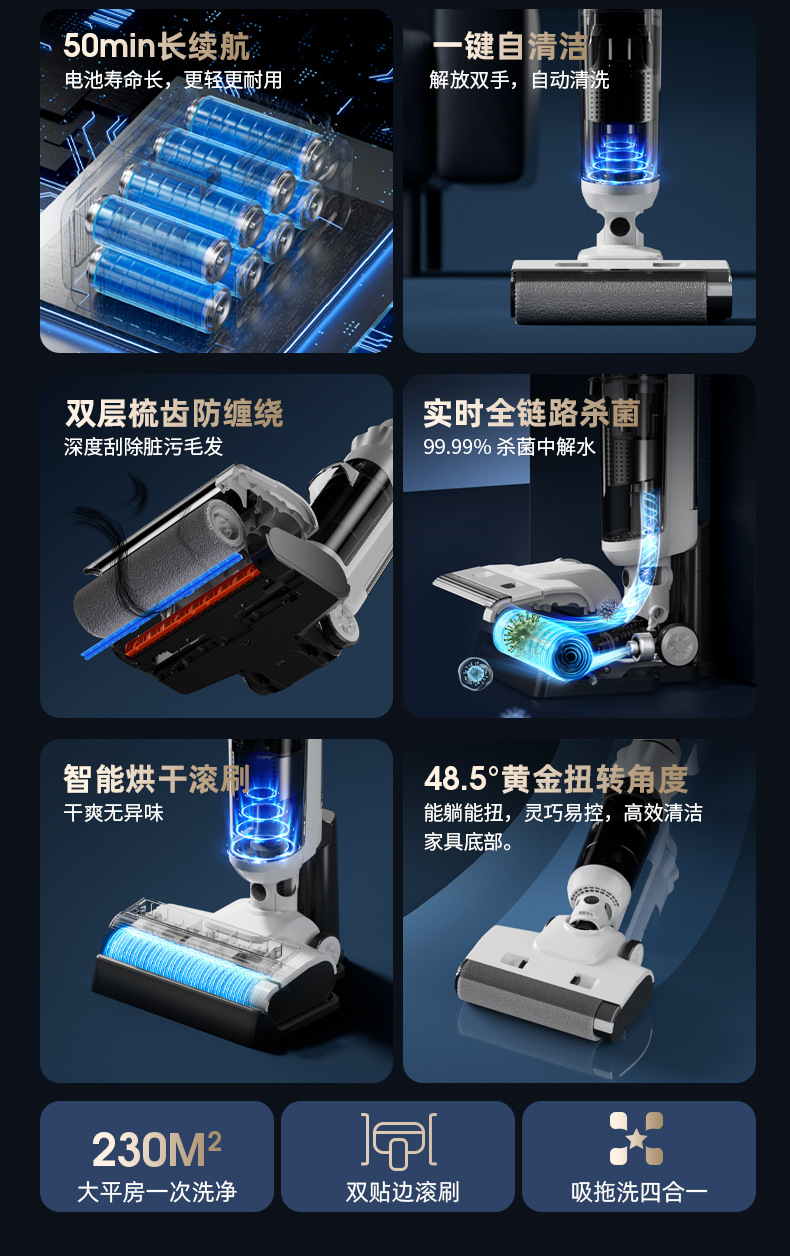 50min长续航
电池寿命长，更轻更耐用

一键自清洁
解放双手，自动清洗

双层梳齿防缠绕
深度刮除脏污毛发

实时全链路杀菌
99.99% 杀菌中解水

智能烘干滚刷
干爽无异味

48.5°黄金扭转角度
能躺能扭，灵巧易控，高效清洁家具底部。

$230M^2$
大平房一次洗净

双贴边滚刷

吸拖洗四合一