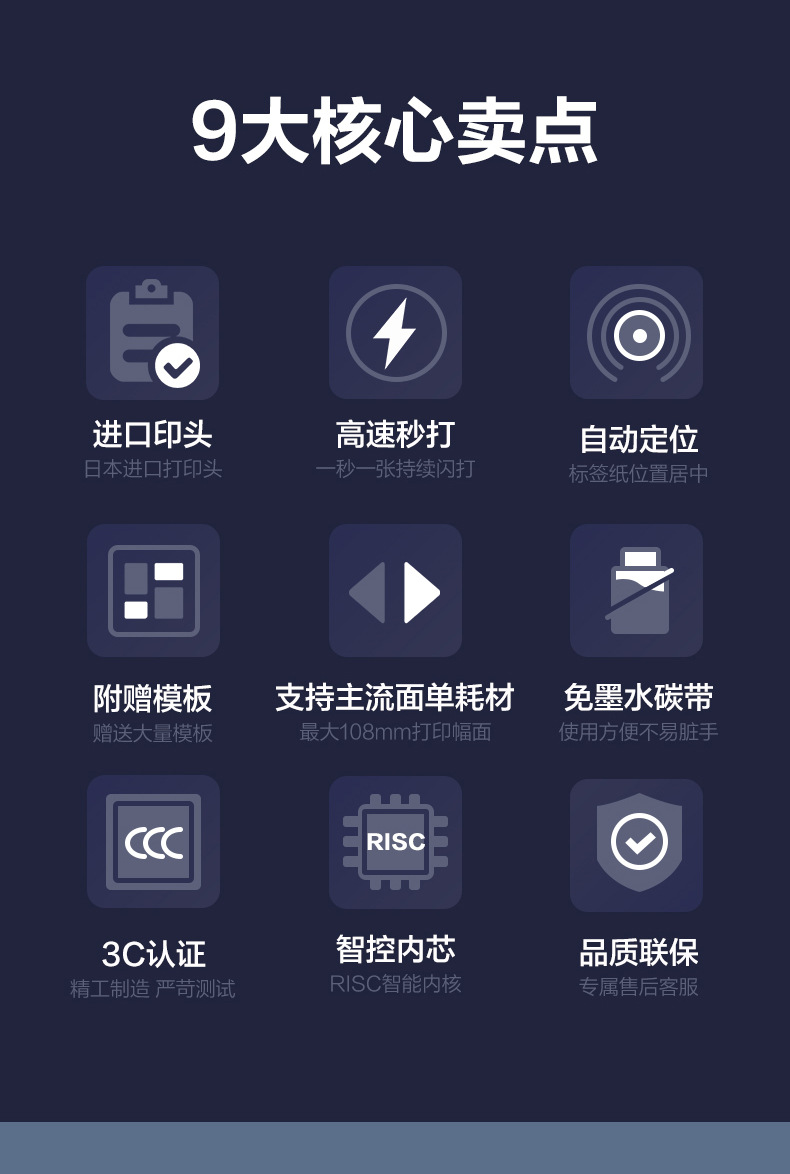 9大核心卖点

进口印头
日本进口打印头

高速秒打
一秒一张持续闪打

自动定位
标签纸位置居中

附赠模板
赠送大量模板

支持主流面单耗材
最大108mm打印幅面

免墨水碳带
使用方便不易脏手

CCC

3C认证
精工制造 严苛测试

RISC

智控内芯
RISC智能内核

品质联保
专属售后客服