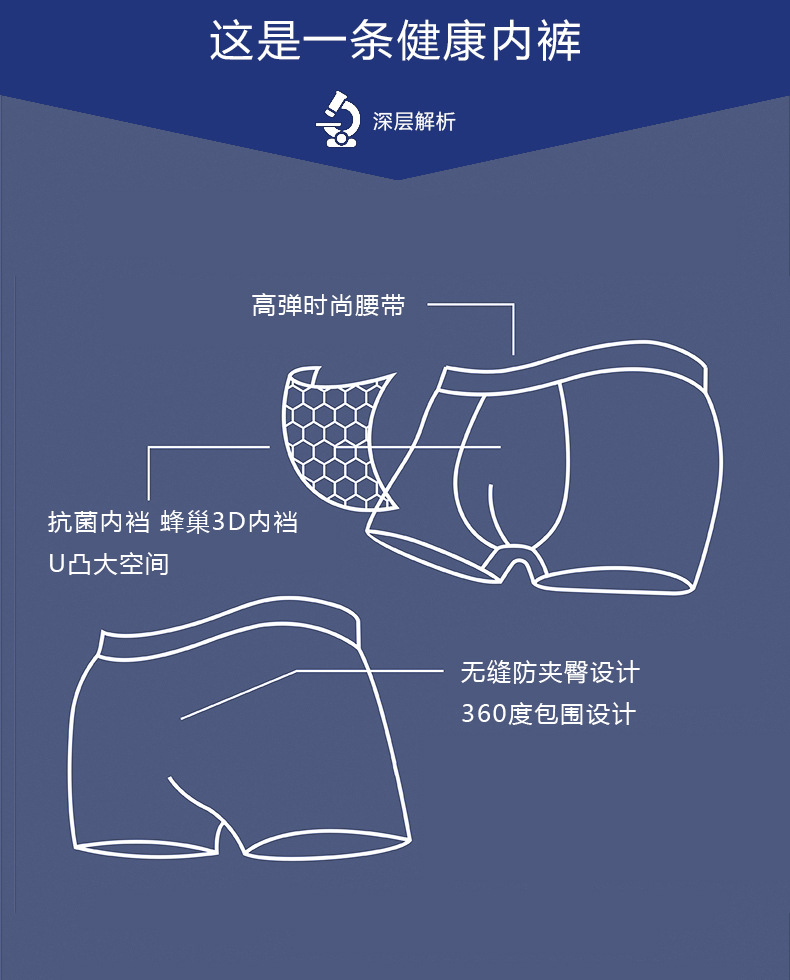 这是一条健康内裤

深层解析

高弹时尚腰带

抗菌内裆 蜂巢3D内裆
U凸大空间

无缝防夹臀设计
360度包围设计