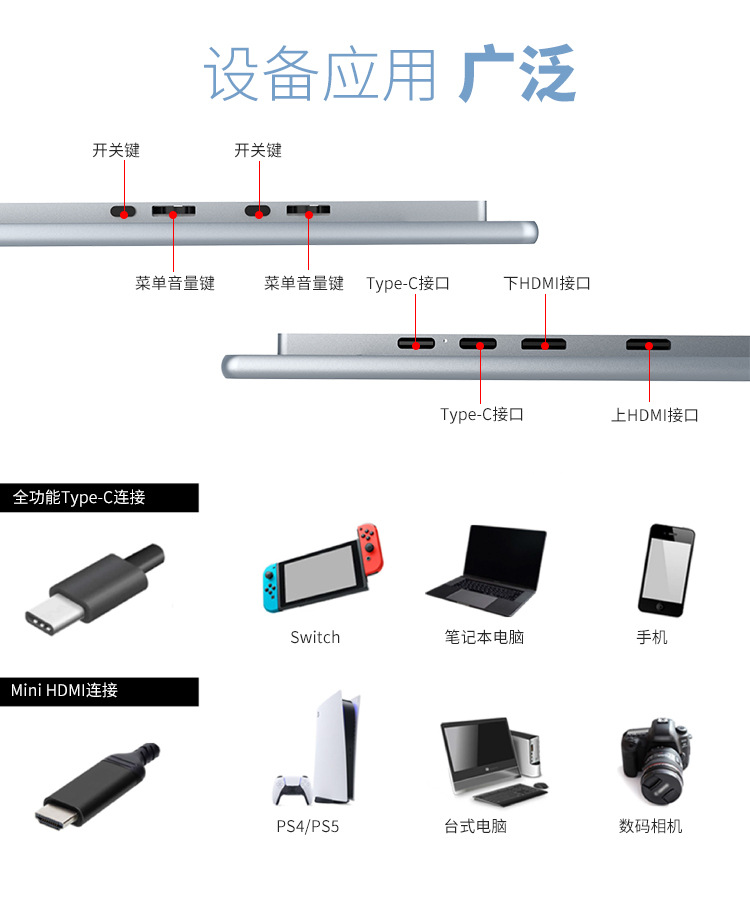 设备应用 广泛

开关键 开关键

菜单音量键 菜单音量键

Type-C接口 下HDMI接口

Type-C接口 上HDMI接口

全功能Type-C连接

Switch 笔记本电脑 手机

Mini HDMI连接

PS4/PS5 台式电脑 数码相机