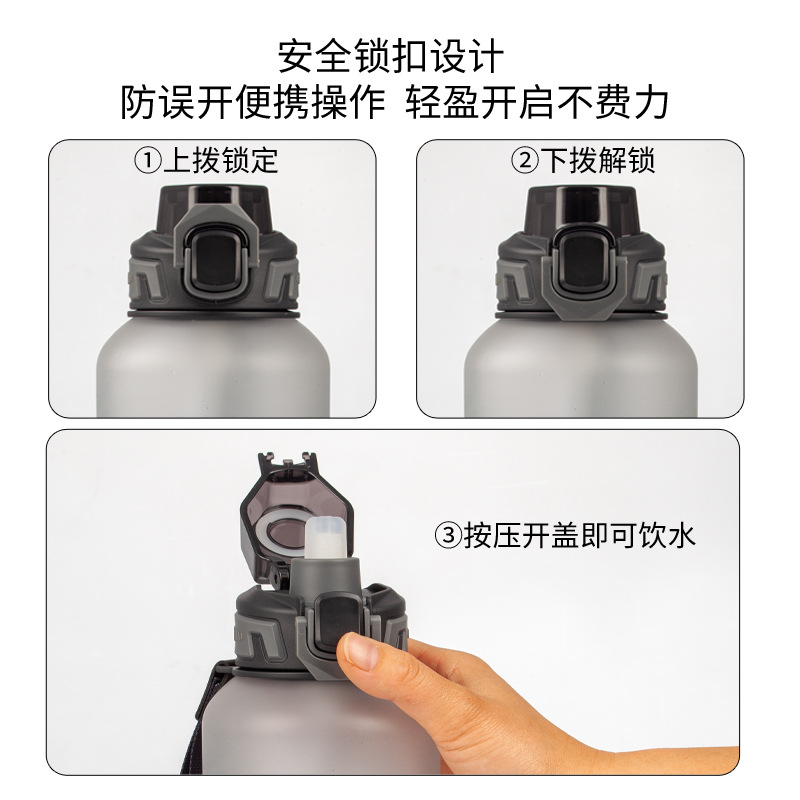 安全锁扣设计
防误开便携操作 轻盈开启不费力

①上拨锁定

②下拨解锁

③按压开盖即可饮水