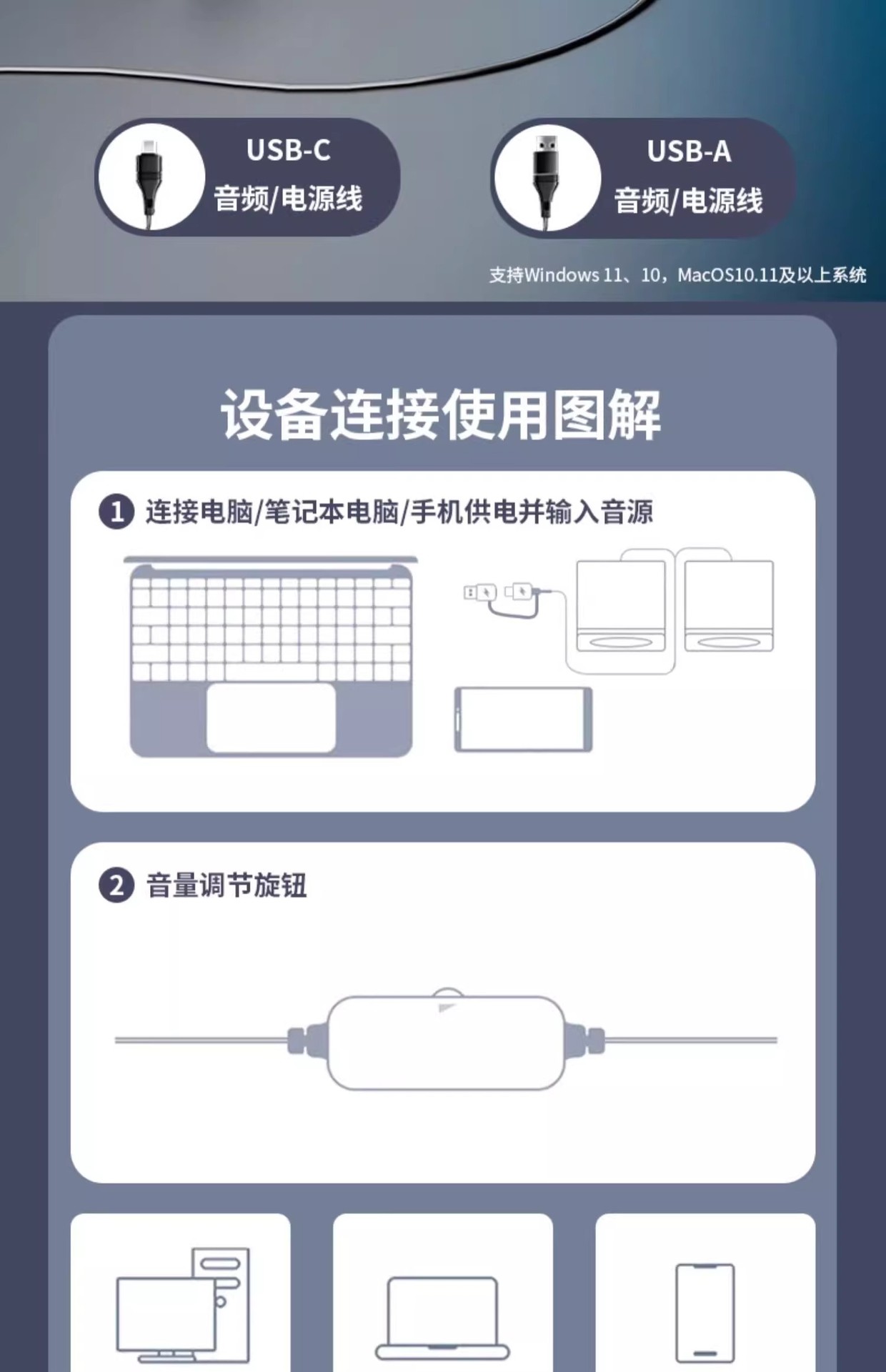 USB-C
音频/电源线

USB-A
音频/电源线

支持Windows 11、10，MacOS10.11及以上系统

设备连接使用图解

1 连接电脑/笔记本电脑/手机供电并输入音源

2 音量调节旋钮