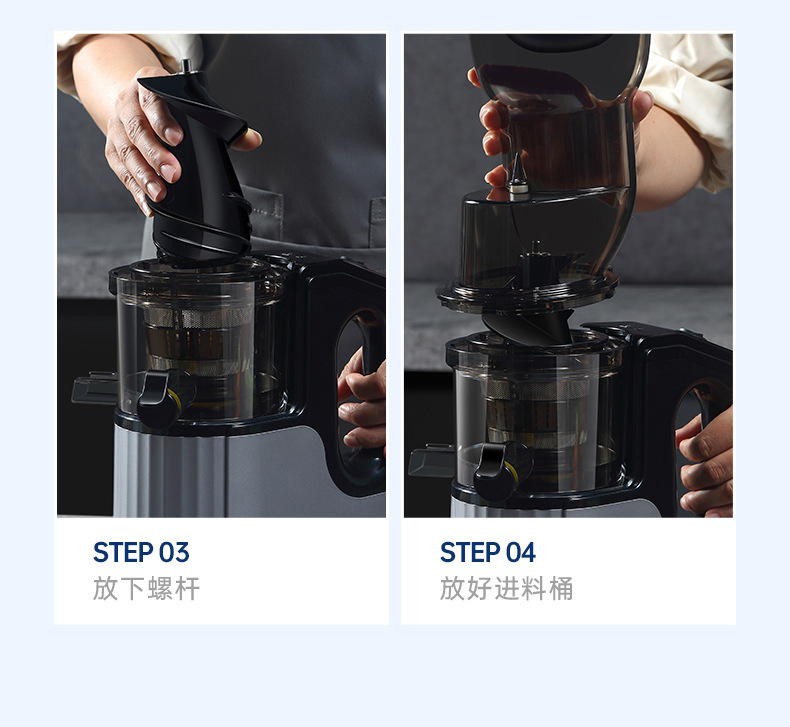 STEP 03
放下螺杆

STEP 04
放好进料桶