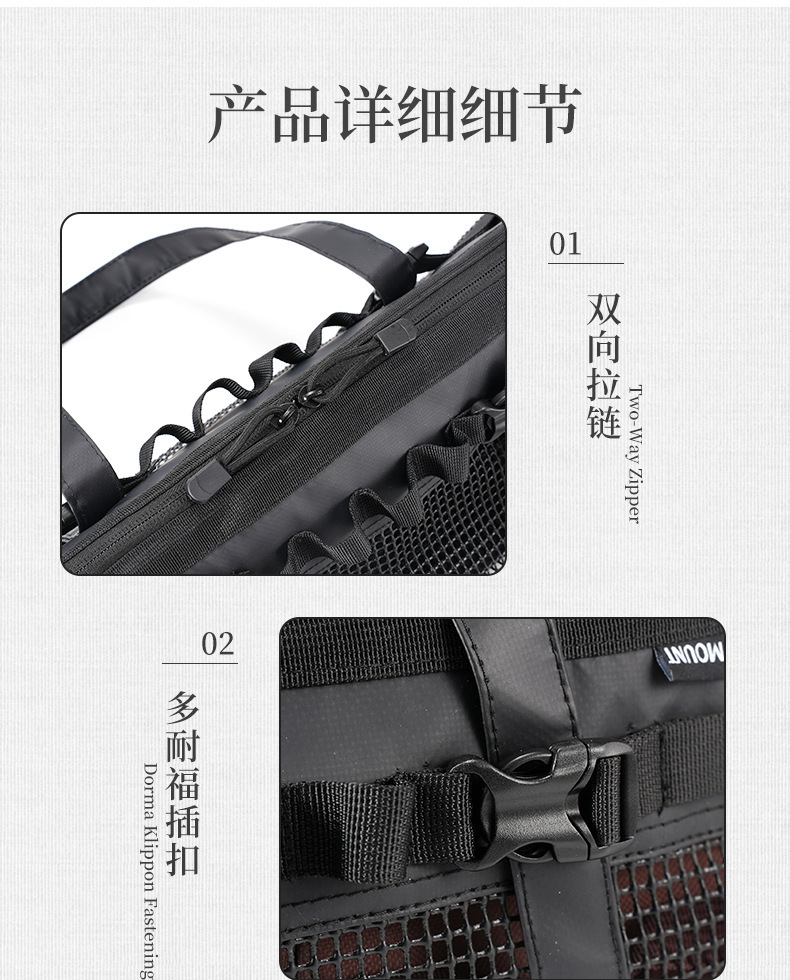 产品详细细节

01

双向拉链

Two-Way Zipper

02

多耐福插扣

Dorma Klippon Fastening

MOUNT