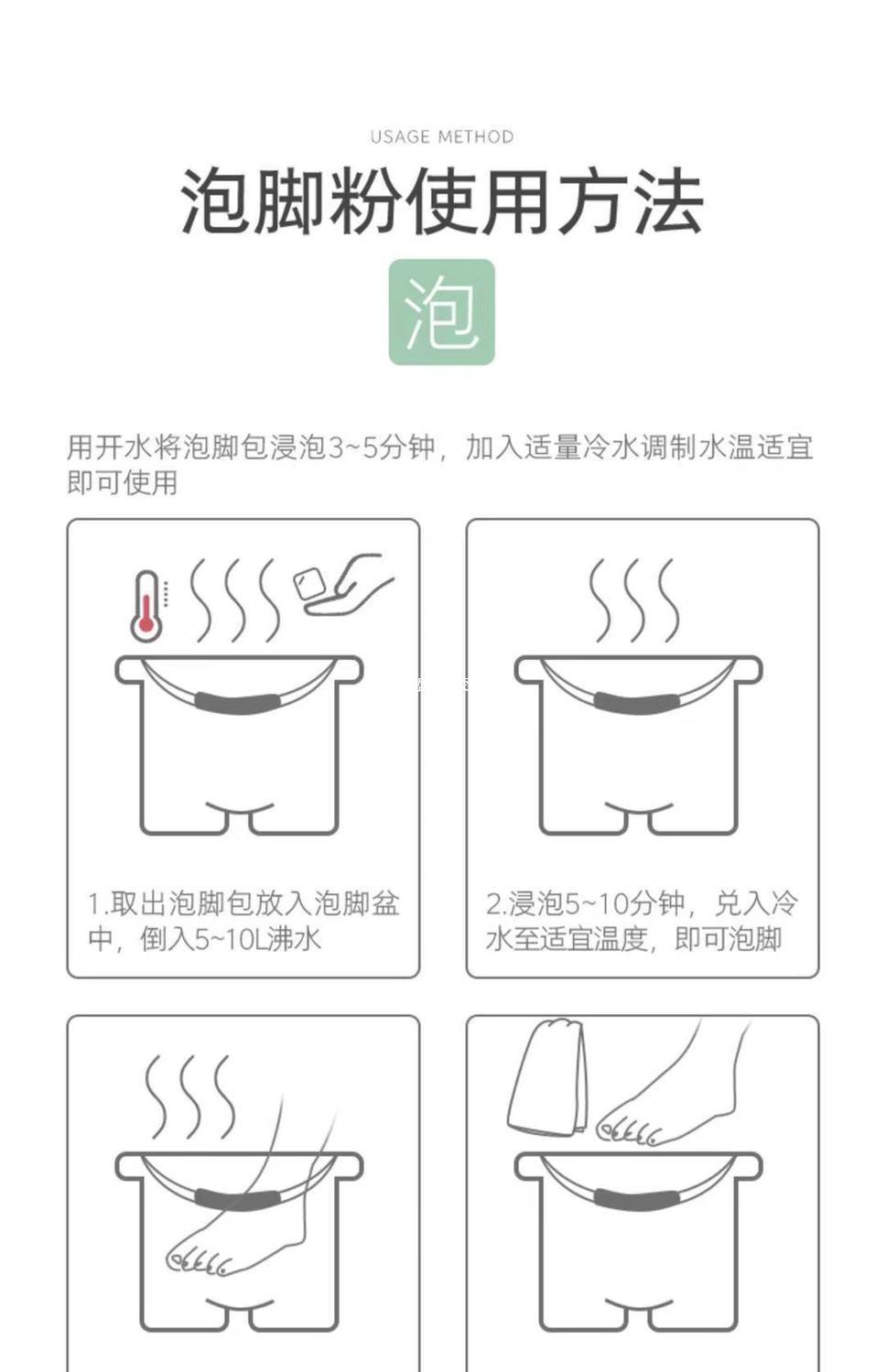 USAGE METHOD

泡脚粉使用方法

泡

用开水将泡脚包浸泡3~5分钟，加入适量冷水调制水温适宜即可使用

1.取出泡脚包放入泡脚盆中，倒入5~10L沸水

2.浸泡5~10分钟，兑入冷水至适宜温度，即可泡脚