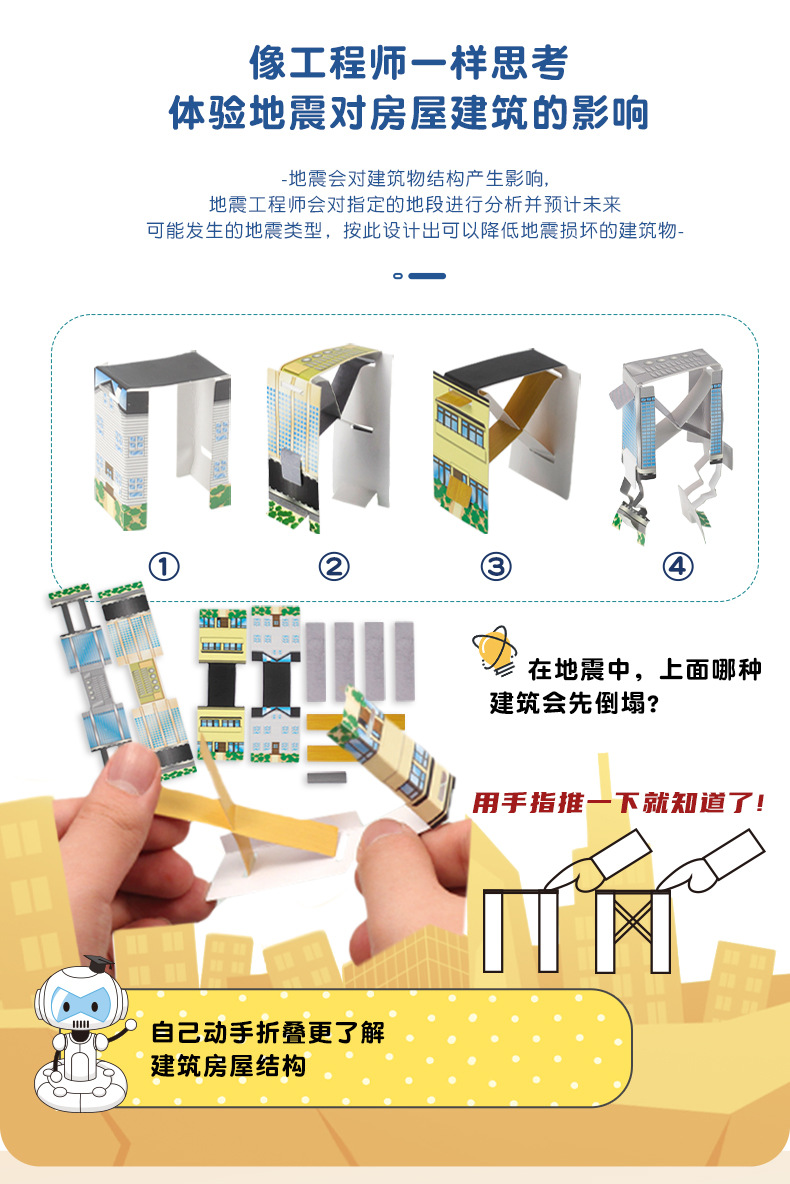 像工程师一样思考
体验地震对房屋建筑的影响

-地震会对建筑物结构产生影响，
地震工程师会对指定的地段进行分析并预计未来
可能发生的地震类型，按此设计出可以降低地震损坏的建筑物-

①
②
③
④

在地震中，上面哪种建筑会先倒塌？

用手指推一下就知道了！

自己动手折叠更了解
建筑房屋结构