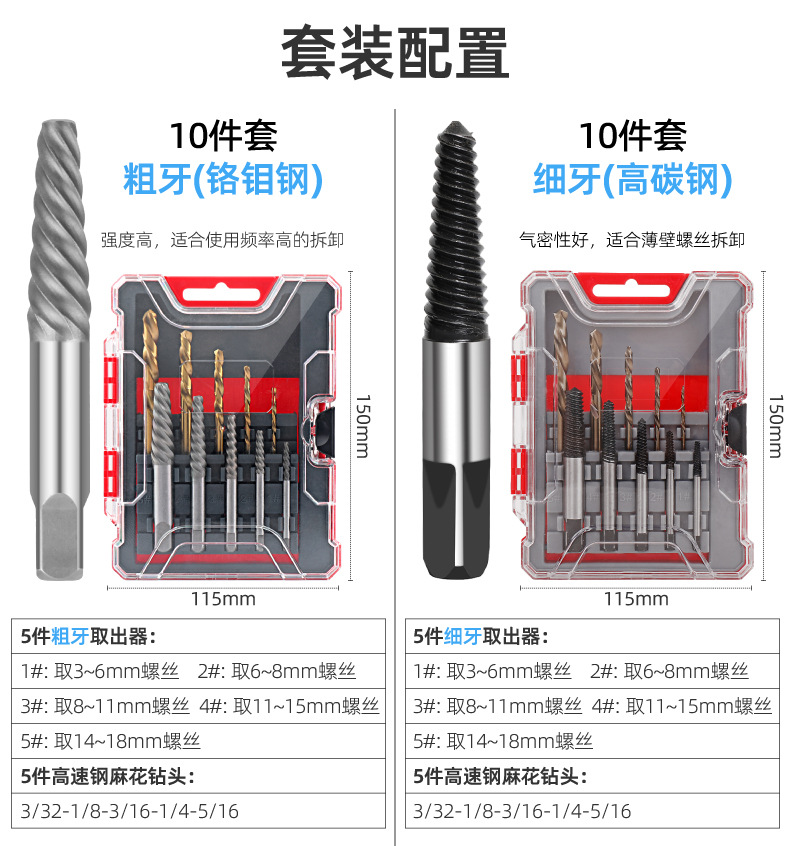 套装配置

10件套
粗牙(铬钼钢)

强度高，适合使用频率高的拆卸

150mm

115mm

| 5件粗牙取出器： |
|---|
| 1#: 取3~6mm螺丝 2#: 取6~8mm螺丝 |
| 3#: 取8~11mm螺丝 4#: 取11~15mm螺丝 |
| 5#: 取14~18mm螺丝 |
| 5件高速钢麻花钻头： |
| 3/32-1/8-3/16-1/4-5/16 |

10件套
细牙(高碳钢)

气密性好，适合薄壁螺丝拆卸

150mm

115mm

| 5件细牙取出器： |
|---|
| 1#: 取3~6mm螺丝 2#: 取6~8mm螺丝 |
| 3#: 取8~11mm螺丝 4#: 取11~15mm螺丝 |
| 5#: 取14~18mm螺丝 |
| 5件高速钢麻花钻头： |
| 3/32-1/8-3/16-1/4-5/16 |