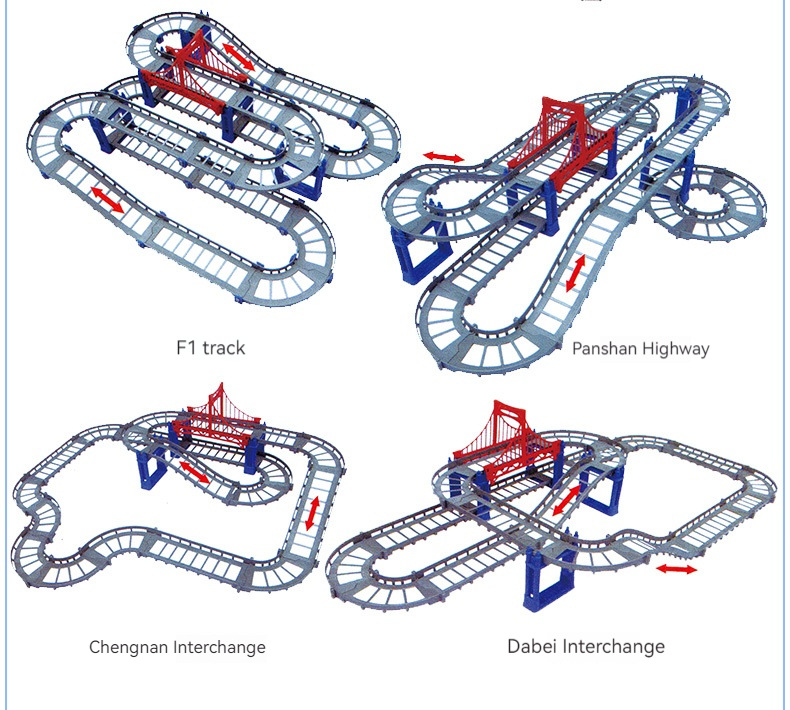 F1 track

Panshan Highway

Chengnan Interchange

Dabei Interchange