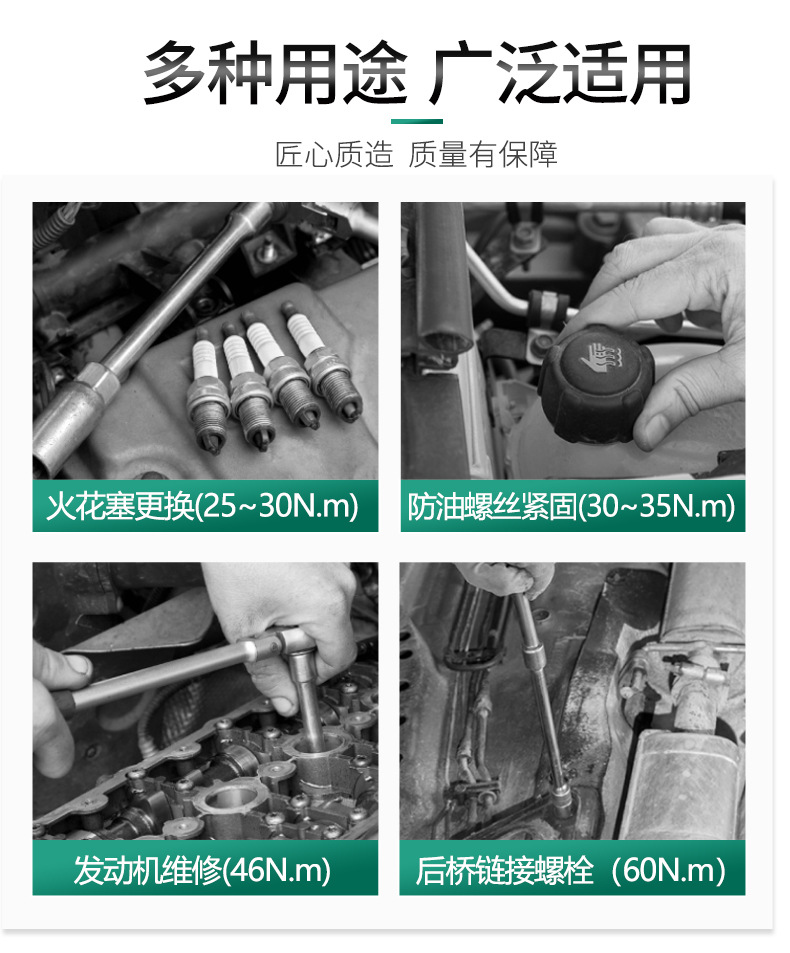 多种用途 广泛适用

匠心质造 质量有保障

火花塞更换(25~30N.m)

防油螺丝紧固(30~35N.m)

发动机维修(46N.m)

后桥链接螺栓（60N.m）