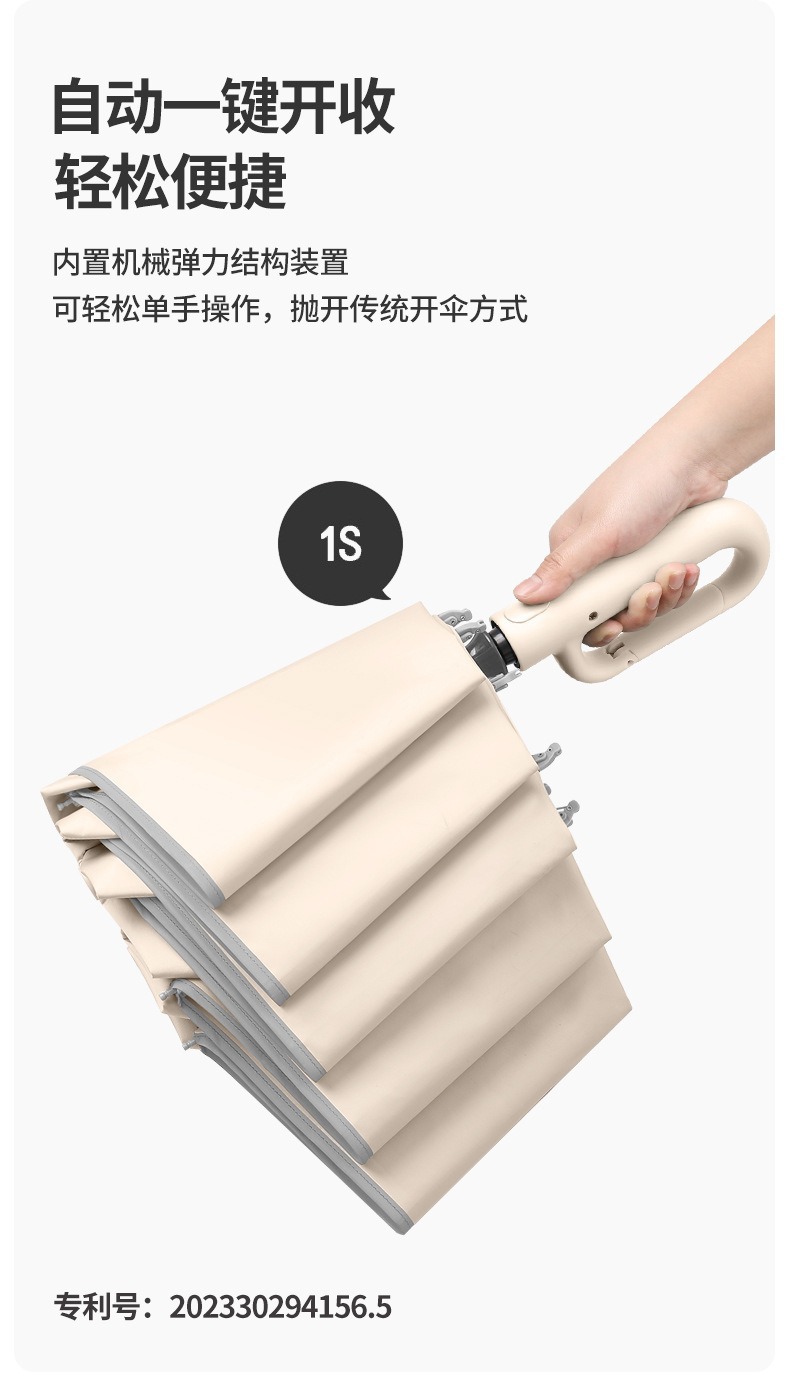 自动一键开收
轻松便捷

内置机械弹力结构装置
可轻松单手操作，抛开传统开伞方式

1S

专利号：202330294156.5