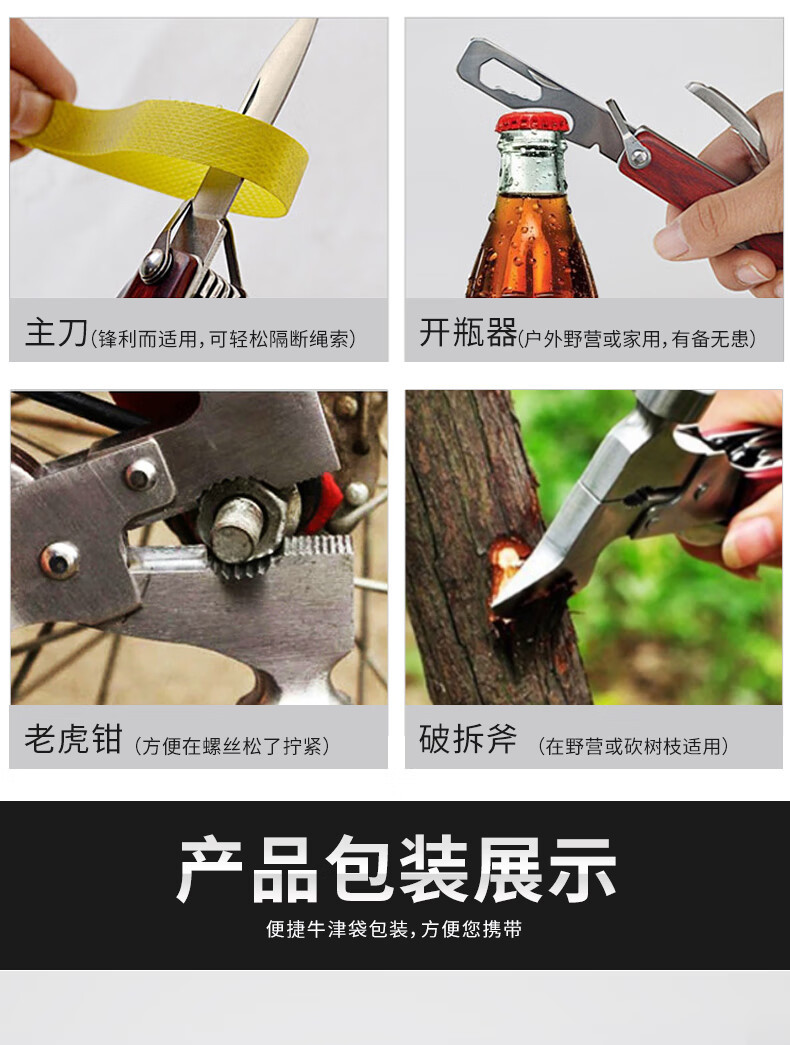 主刀(锋利而适用，可轻松隔断绳索)

开瓶器(户外野营或家用，有备无患)

老虎钳（方便在螺丝松了拧紧）

破拆斧（在野营或砍树枝适用）

产品包装展示

便捷牛津袋包装，方便您携带