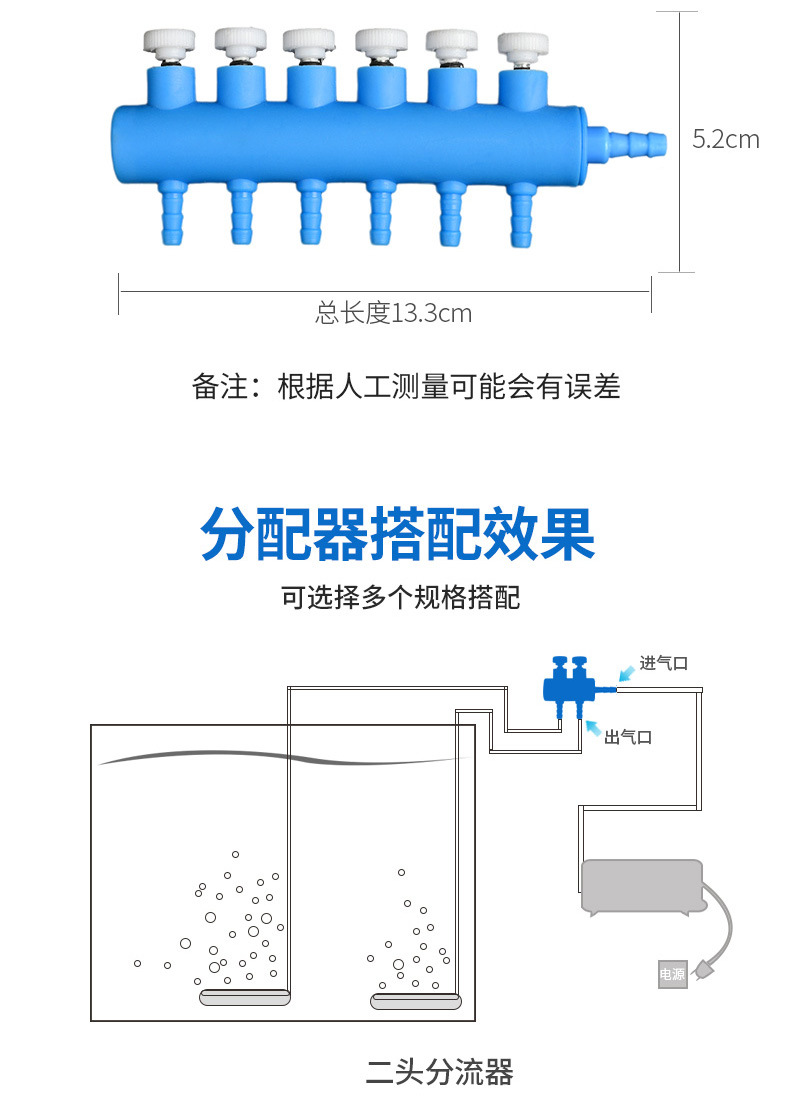 5.2cm

总长度13.3cm

备注：根据人工测量可能会有误差

分配器搭配效果

可选择多个规格搭配

进气口

出气口

电源

二头分流器