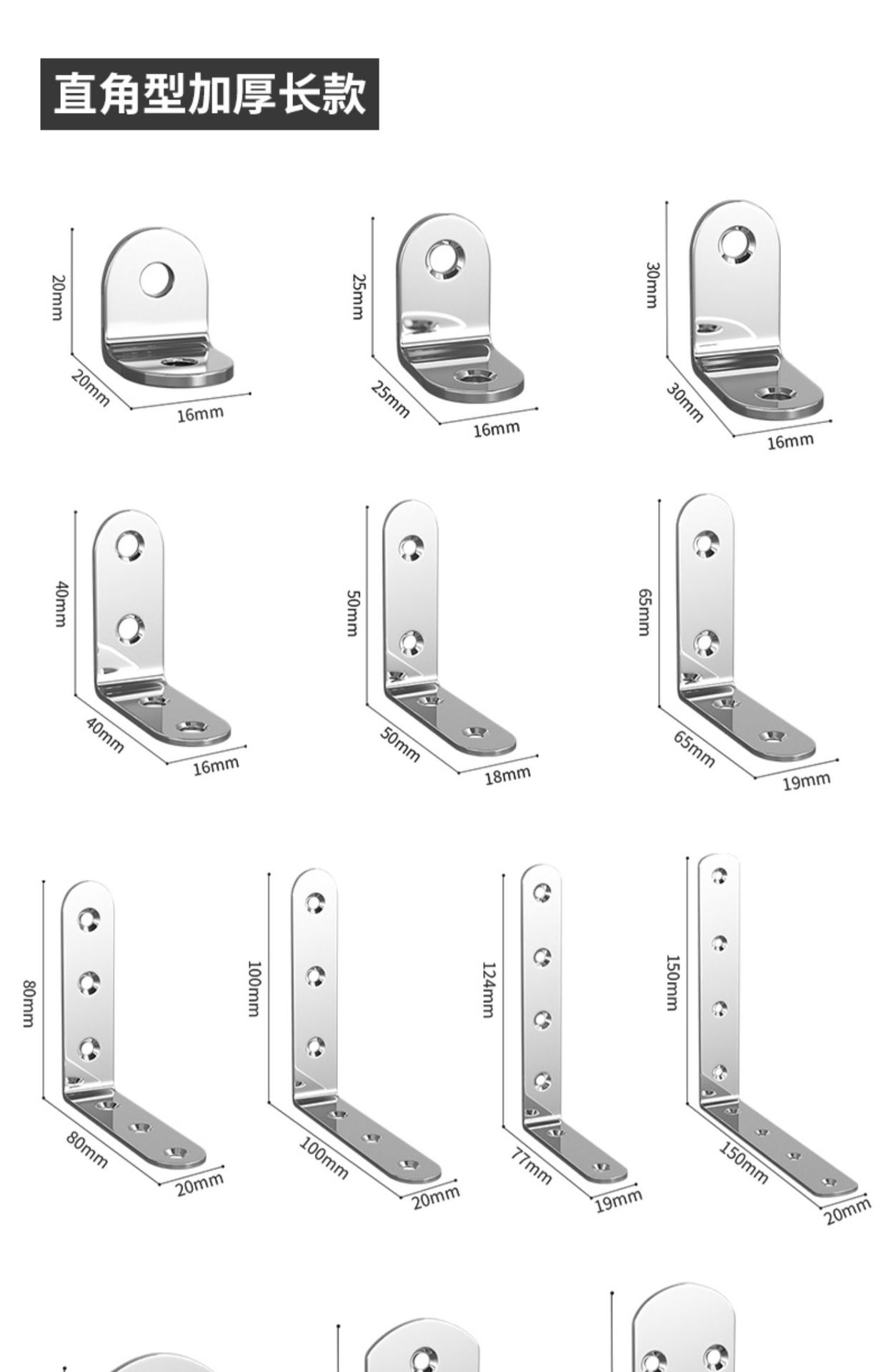 直角型加厚长款

20mm
20mm
16mm

25mm
25mm
16mm

30mm
30mm
16mm

40mm
40mm
16mm

50mm
50mm
18mm

65mm
65mm
19mm

80mm
80mm
20mm

100mm
100mm
20mm

124mm
77mm
19mm

150mm
150mm
20mm