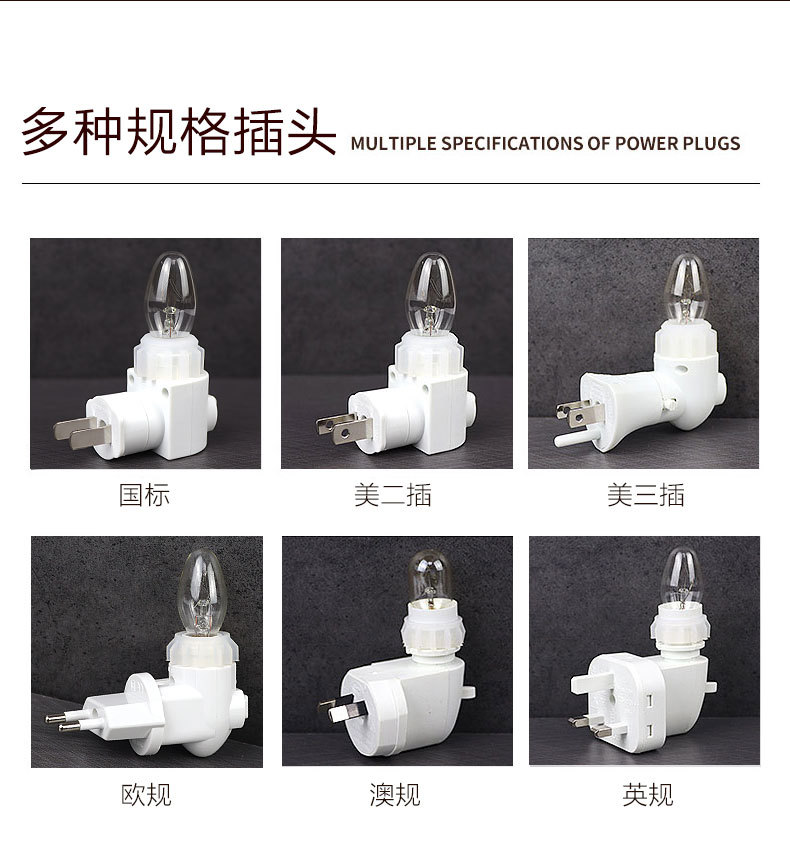 多种规格插头 MULTIPLE SPECIFICATIONS OF POWER PLUGS

国标

美二插

美三插

欧规

澳规

英规