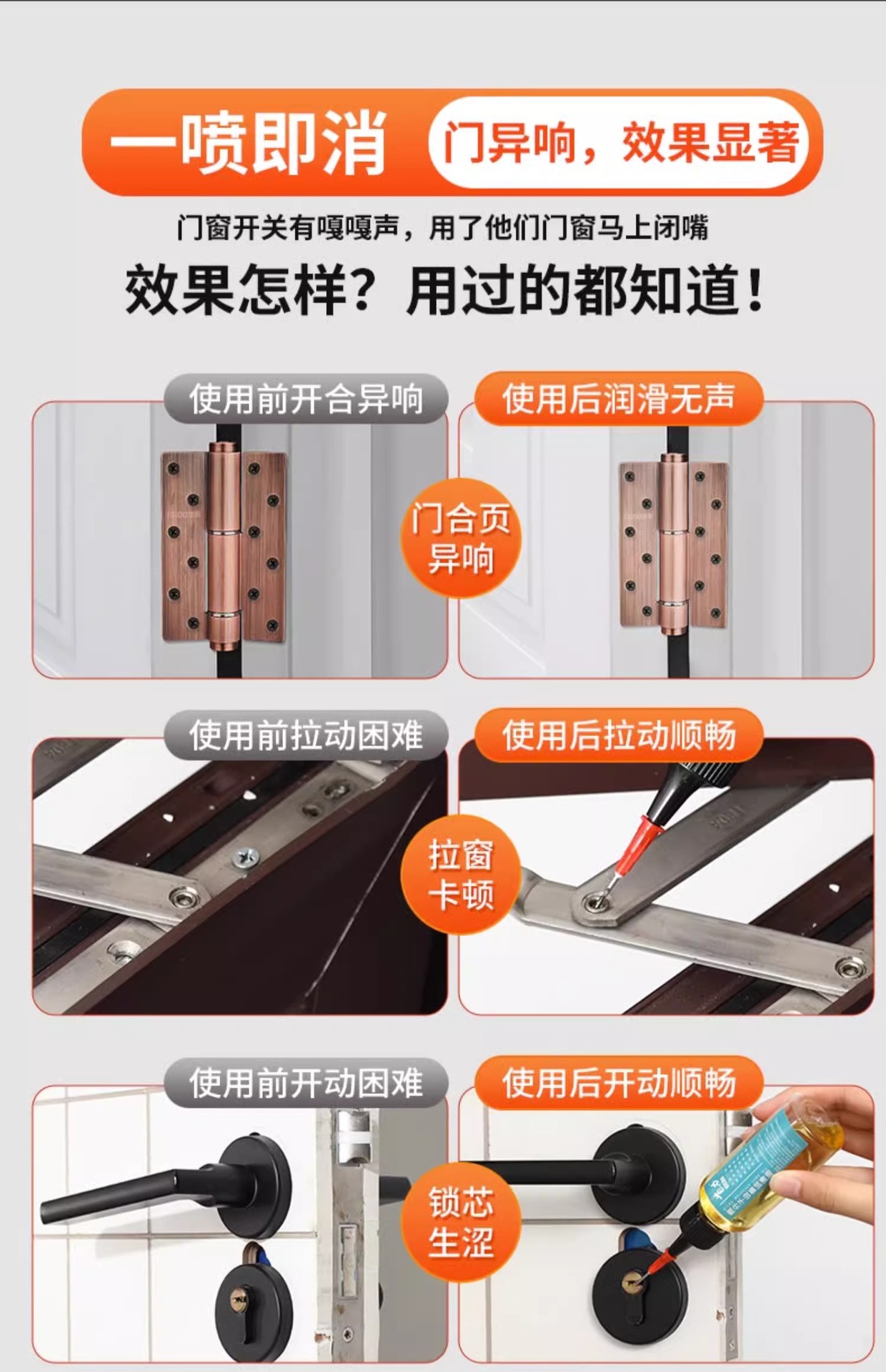 一喷即消 门异响，效果显著

门窗开关有嘎嘎声，用了他们门窗马上闭嘴

效果怎样？用过的都知道！

使用前开合异响

使用后润滑无声

门合页异响

使用前拉动困难

使用后拉动顺畅

拉窗卡顿

使用前开动困难

使用后开动顺畅

锁芯生涩