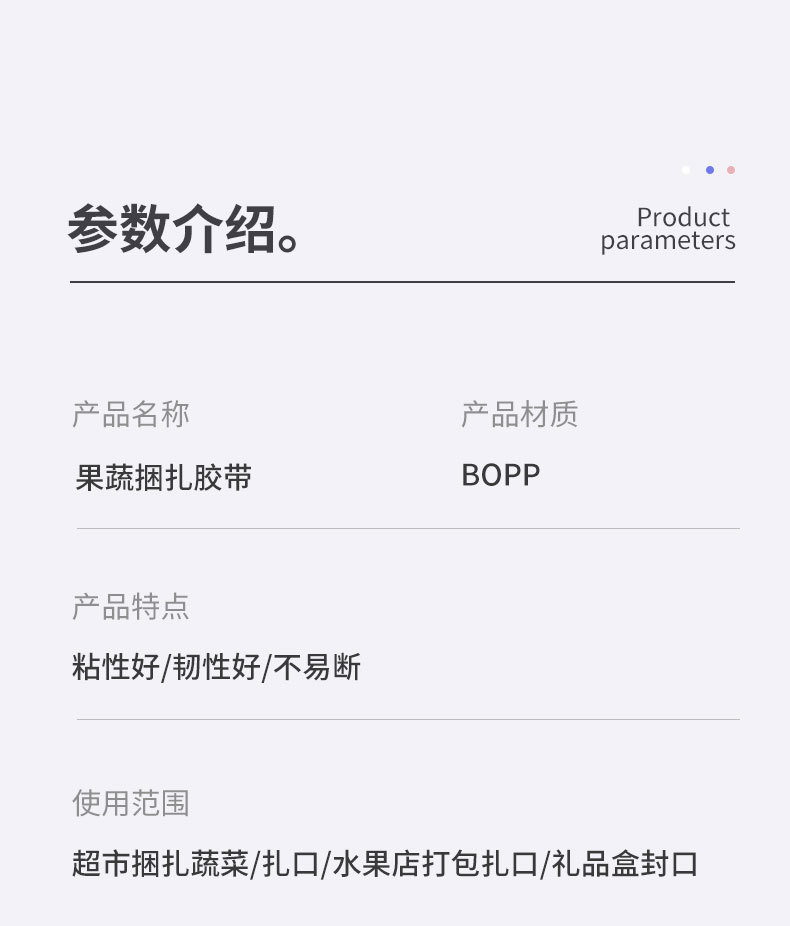 参数介绍。

Product
parameters

产品名称

果蔬捆扎胶带

产品材质

BOPP

产品特点

粘性好/韧性好/不易断

使用范围

超市捆扎蔬菜/扎口/水果店打包扎口/礼品盒封口