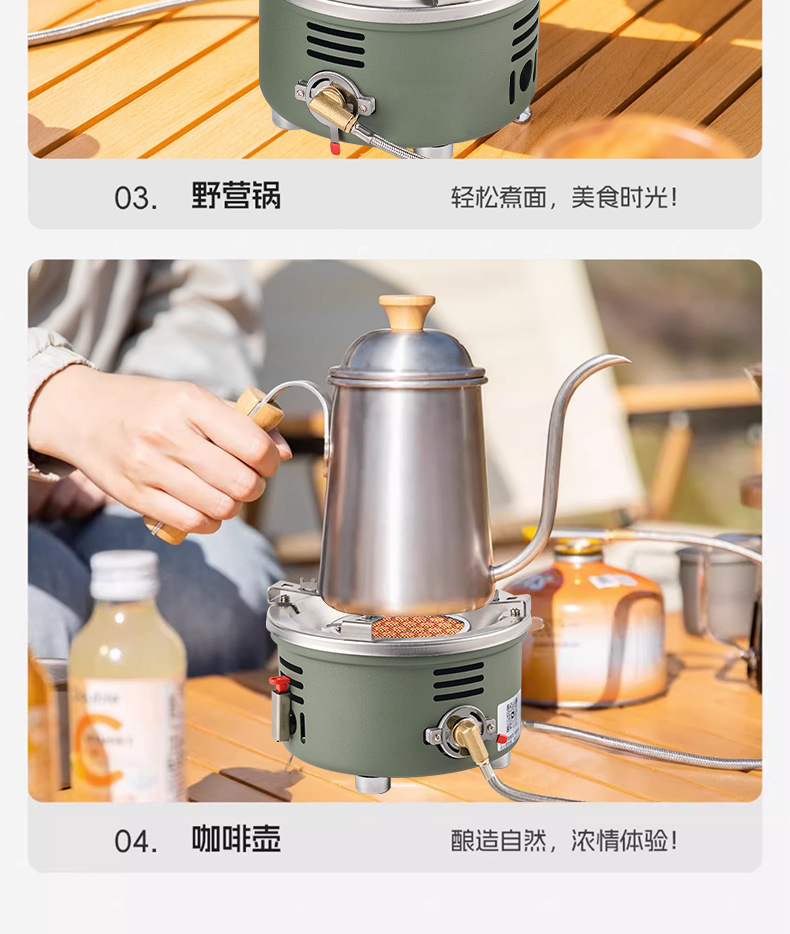 03. 野营锅

轻松煮面，美食时光！

04. 咖啡壶

酿造自然，浓情体验！