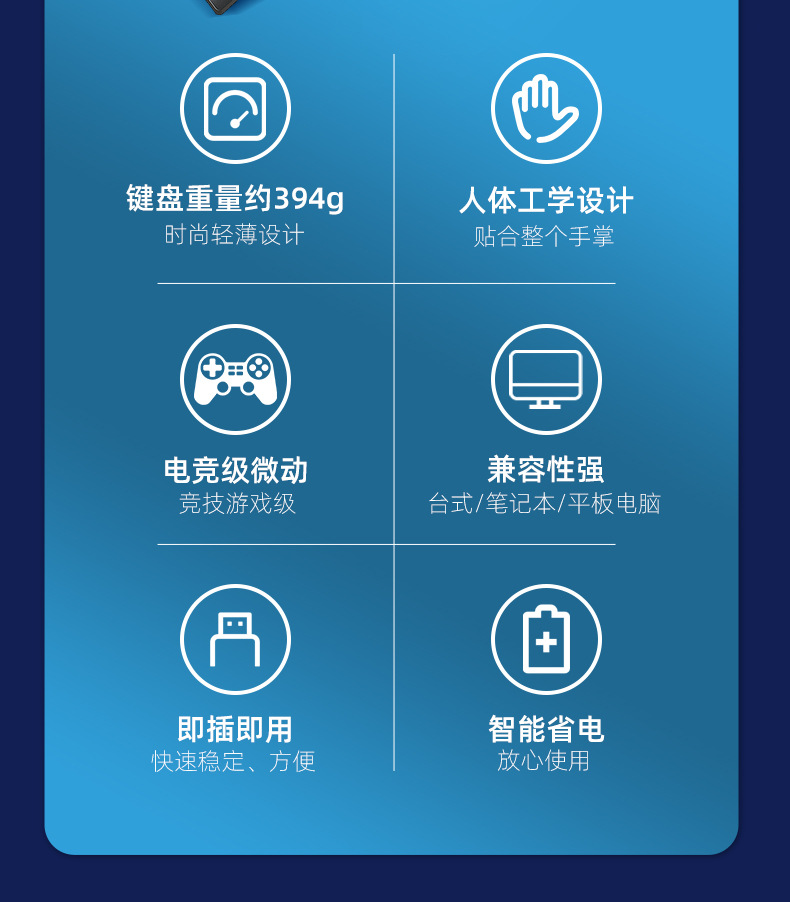 键盘重量约394g
时尚轻薄设计

人体工学设计
贴合整个手掌

电竞级微动
竞技游戏级

兼容性强
台式/笔记本/平板电脑

即插即用
快速稳定、方便

智能省电
放心使用