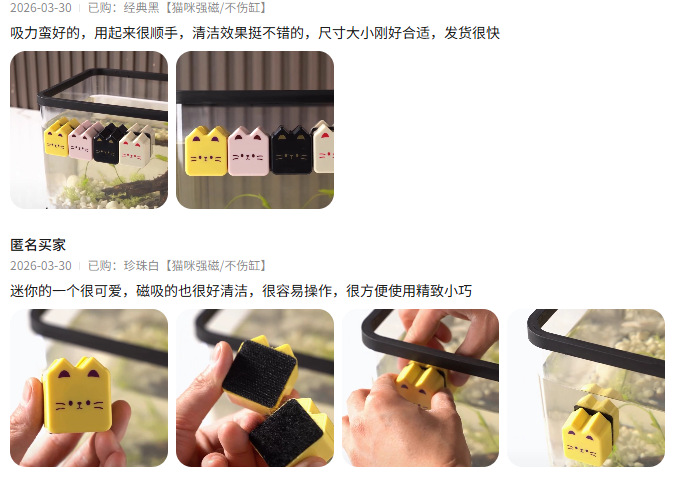 2026-03-30 | 已购：经典黑【猫咪强磁/不伤缸】

吸力蛮好的，用起来很顺手，清洁效果挺不错的，尺寸大小刚好合适，发货很快

匿名买家

2026-03-30 | 已购：珍珠白【猫咪强磁/不伤缸】

迷你的一个很可爱，磁吸的也很好清洁，很容易操作，很方便使用精致小巧