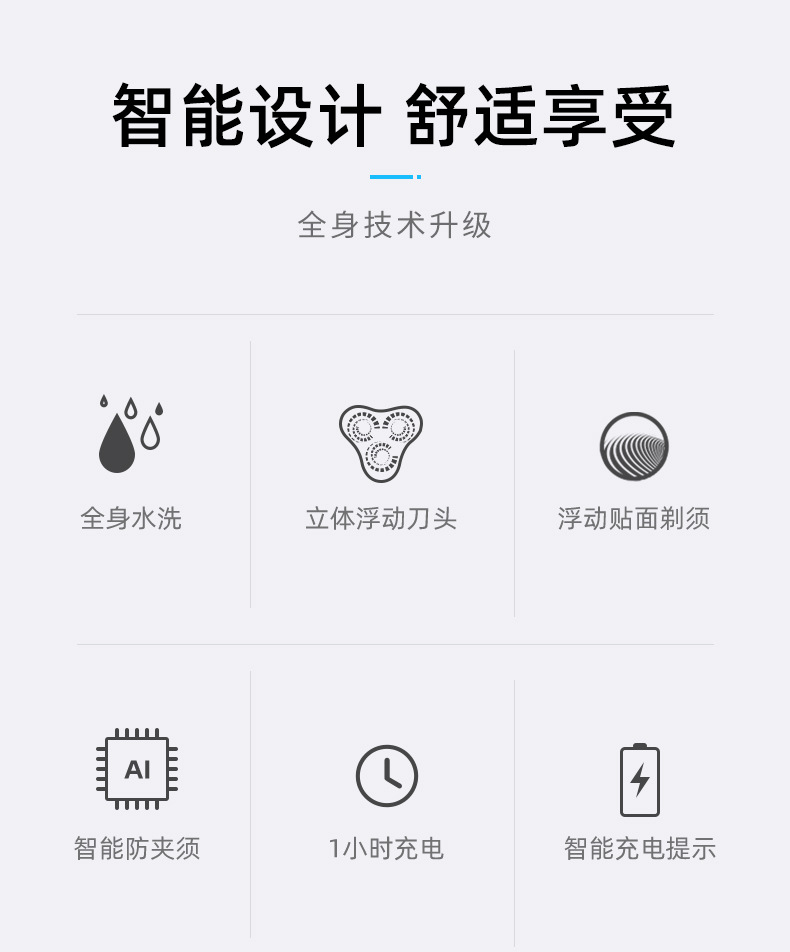 智能设计 舒适享受

全身技术升级

全身水洗

立体浮动刀头

浮动贴面剃须

AI

智能防夹须

1小时充电

智能充电提示