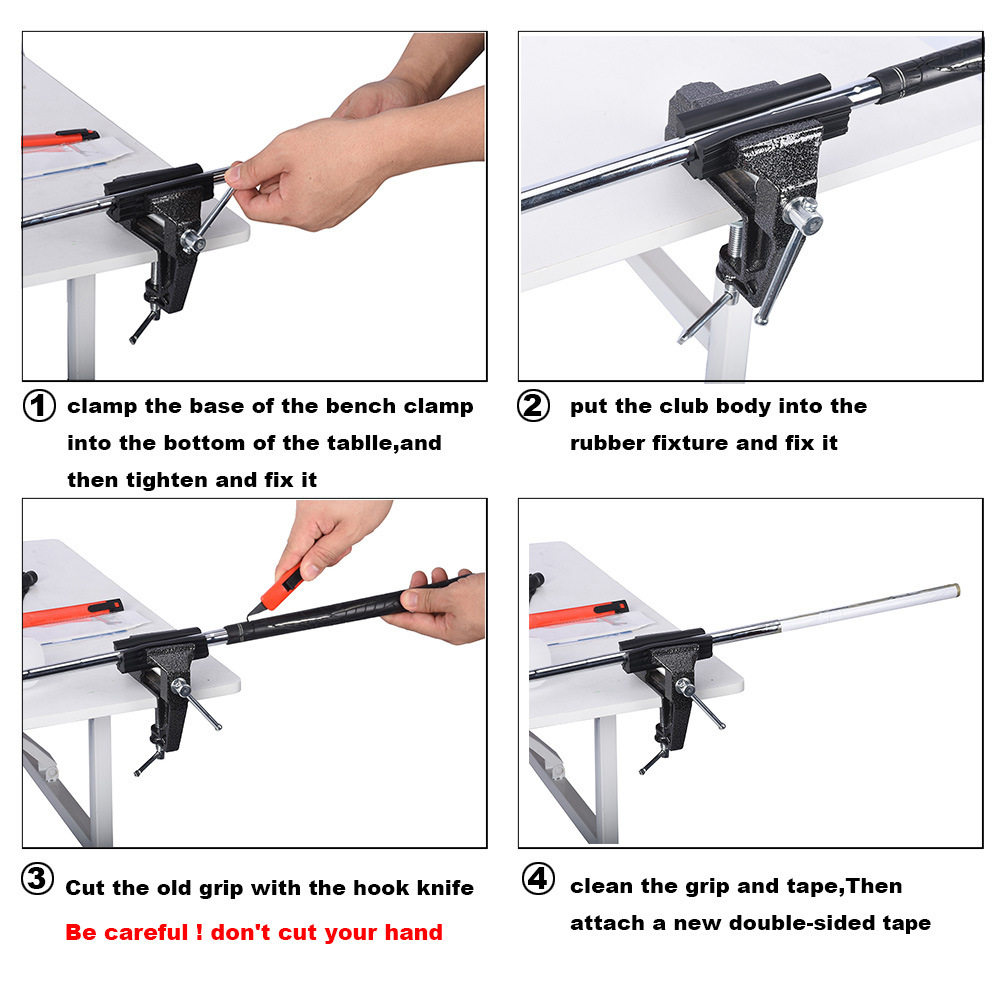 ① clamp the base of the bench clamp into the bottom of the tablle,and then tighten and fix it

② put the club body into the rubber fixture and fix it

③ Cut the old grip with the hook knife

Be careful ! don't cut your hand

④ clean the grip and tape,Then attach a new double-sided tape