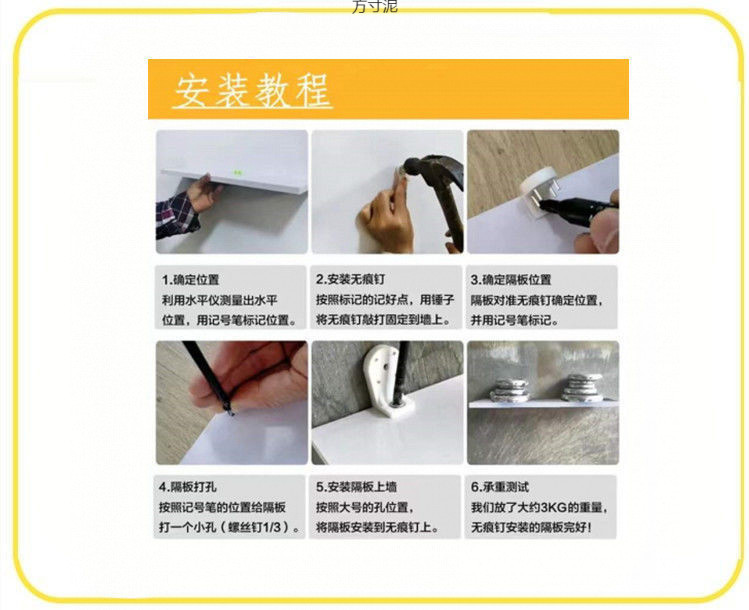 方寸泥

安装教程

1.确定位置
利用水平仪测量出水平位置，用记号笔标记位置。

2.安装无痕钉
按照标记的记好点，用锤子将无痕钉敲打固定到墙上。

3.确定隔板位置
隔板对准无痕钉确定位置，并用记号笔标记。

4.隔板打孔
按照记号笔的位置给隔板打一个小孔（螺丝钉1/3）。

5.安装隔板上墙
按照大号的孔位置，将隔板安装到无痕钉上。

6.承重测试
我们放了大约3KG的重量，无痕钉安装的隔板完好！