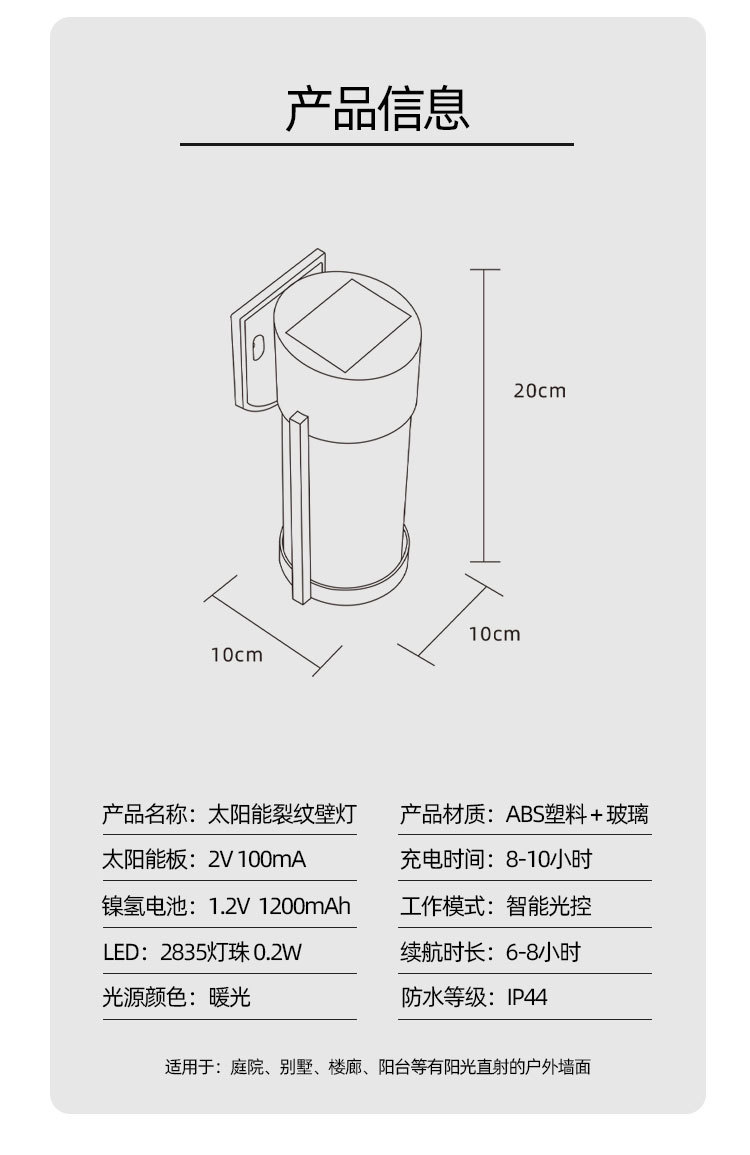 产品信息

20cm

10cm

10cm

产品名称：太阳能裂纹壁灯

太阳能板：2V 100mA

镍氢电池：1.2V 1200mAh

LED：2835灯珠 0.2W

光源颜色：暖光

产品材质：ABS塑料＋玻璃

充电时间：8-10小时

工作模式：智能光控

续航时长：6-8小时

防水等级：IP44

适用于：庭院、别墅、楼廊、阳台等有阳光直射的户外墙面