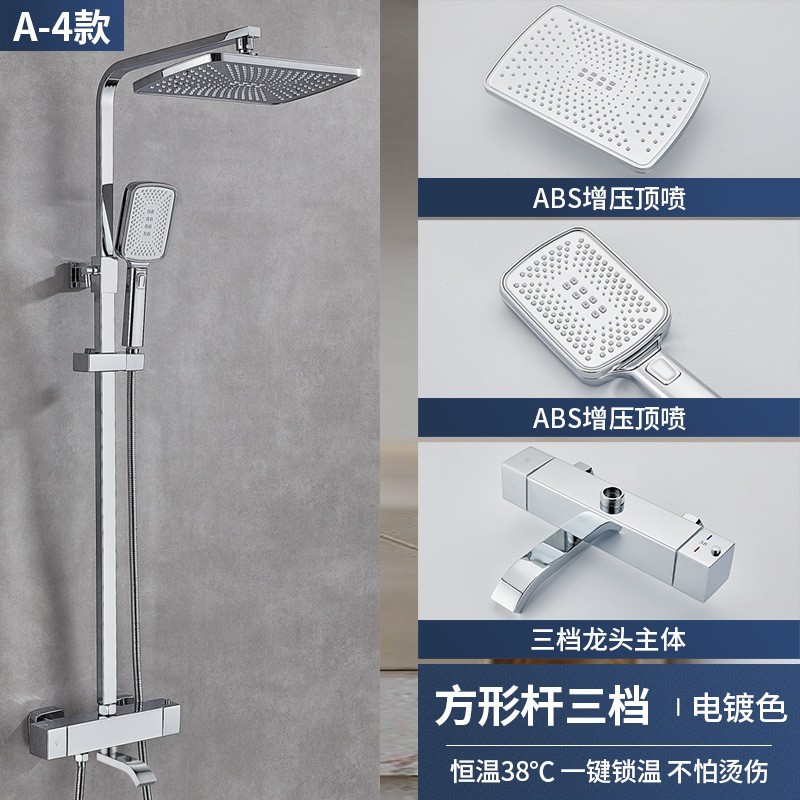 A-4款

ABS增压顶喷

ABS增压顶喷

三档龙头主体

方形杆三档 | 电镀色

恒温38°C 一键锁温 不怕烫伤