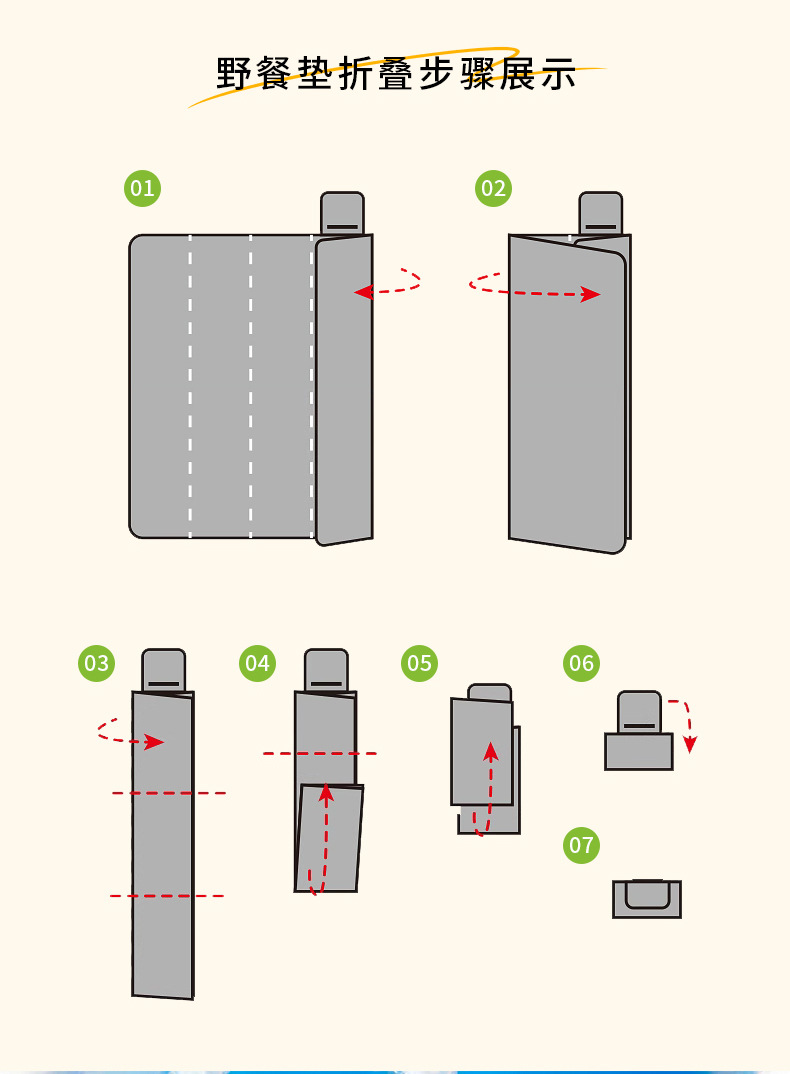 野餐垫折叠步骤展示

01

02

03

04

05

06

07