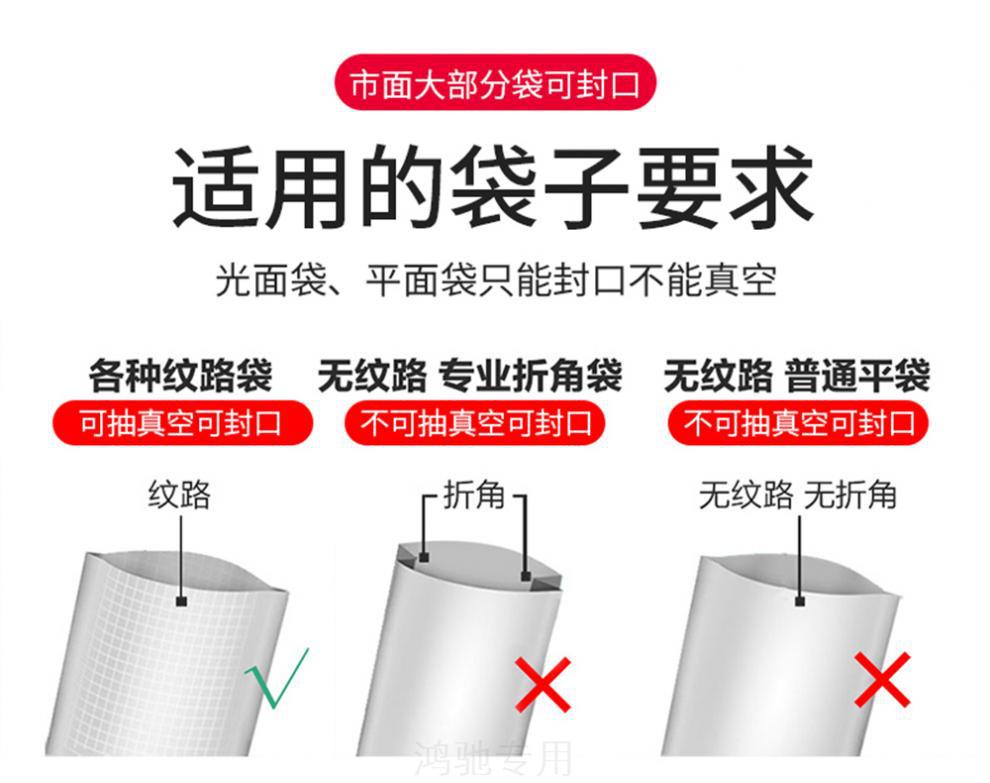 市面大部分袋可封口

适用的袋子要求

光面袋、平面袋只能封口不能真空

各种纹路袋
可抽真空可封口
纹路

无纹路 专业折角袋
不可抽真空可封口
折角

无纹路 普通平袋
不可抽真空可封口
无纹路 无折角

鸿驰专用