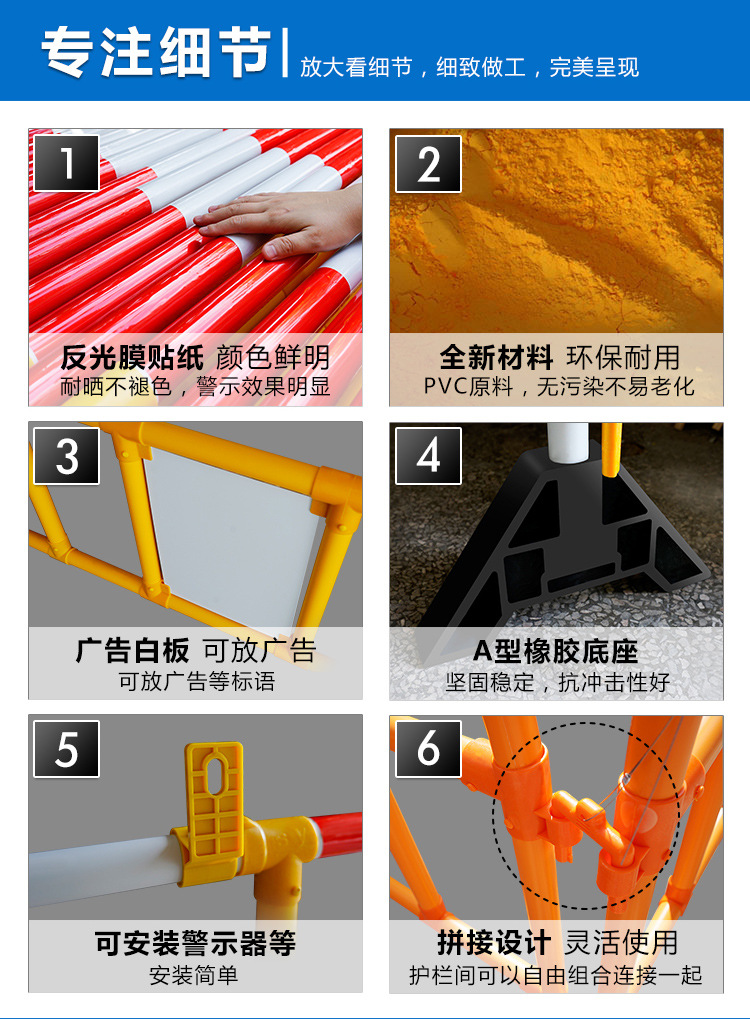 专注细节 | 放大看细节，细致做工，完美呈现

1

反光膜贴纸 颜色鲜明
耐晒不褪色，警示效果明显

2

全新材料 环保耐用
PVC原料，无污染不易老化

3

广告白板 可放广告
可放广告等标语

4

A型橡胶底座
坚固稳定，抗冲击性好

5

可安装警示器等
安装简单

6

拼接设计 灵活使用
护栏间可以自由组合连接一起