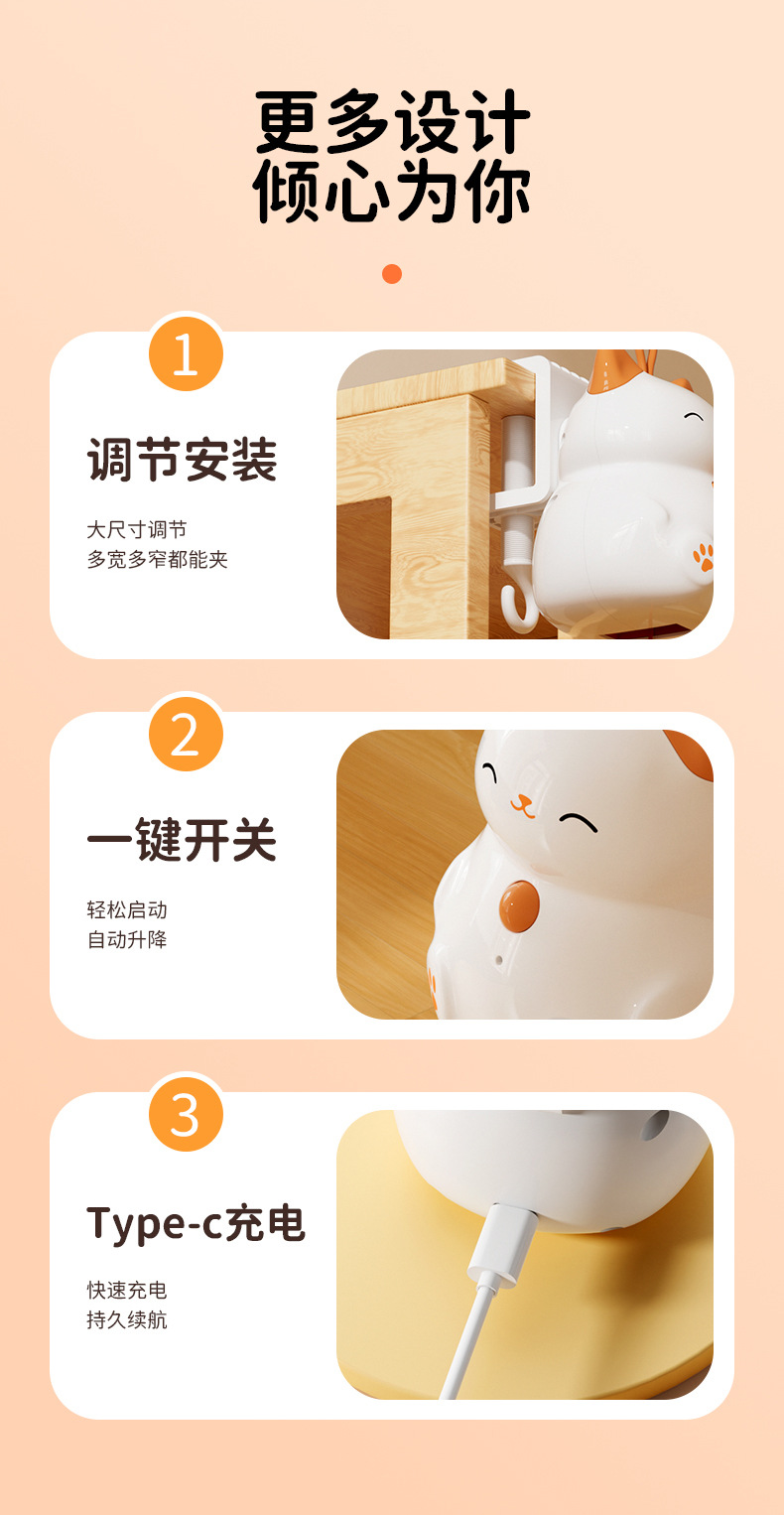 更多设计
倾心为你

1

调节安装

大尺寸调节
多宽多窄都能夹

2

一键开关

轻松启动
自动升降

3

Type-c充电

快速充电
持久续航