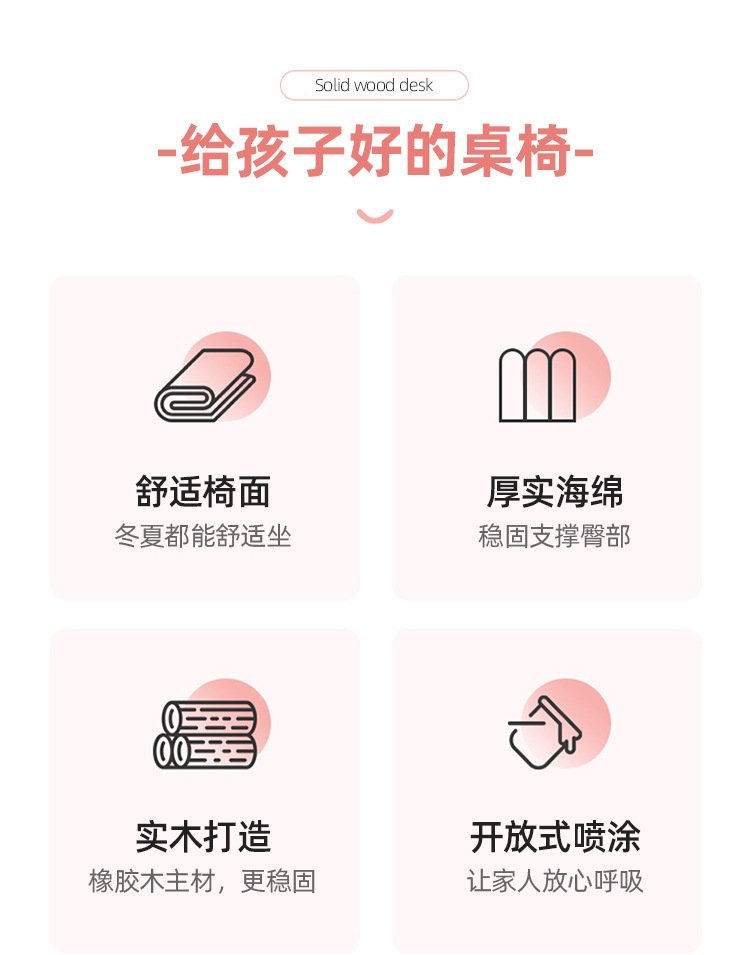 Solid wood desk

-给孩子好的桌椅-

舒适椅面
冬夏都能舒适坐

厚实海绵
稳固支撑臀部

实木打造
橡胶木主材，更稳固

开放式喷涂
让家人放心呼吸