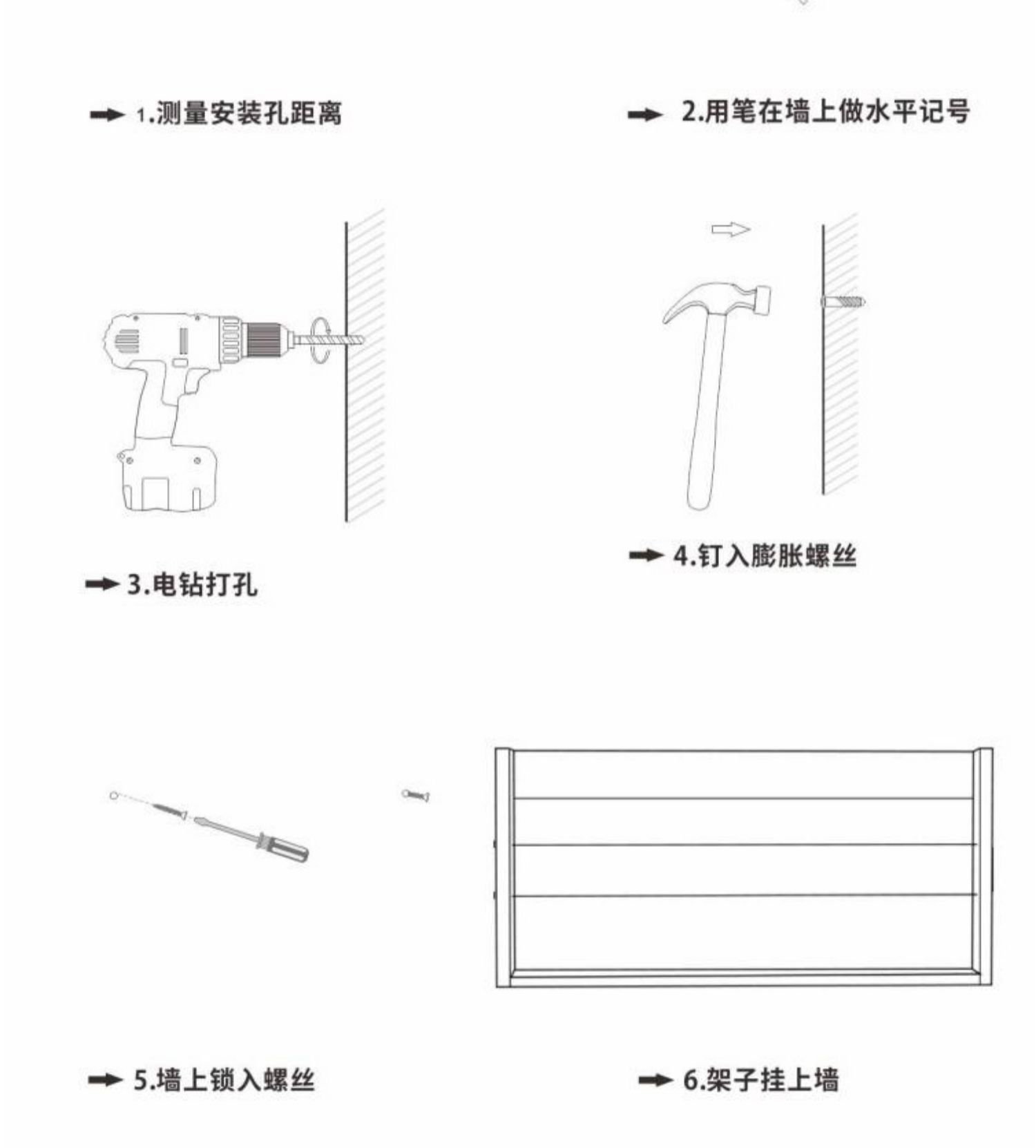 1.测量安装孔距离

2.用笔在墙上做水平记号

3.电钻打孔

4.钉入膨胀螺丝

5.墙上锁入螺丝

6.架子挂上墙