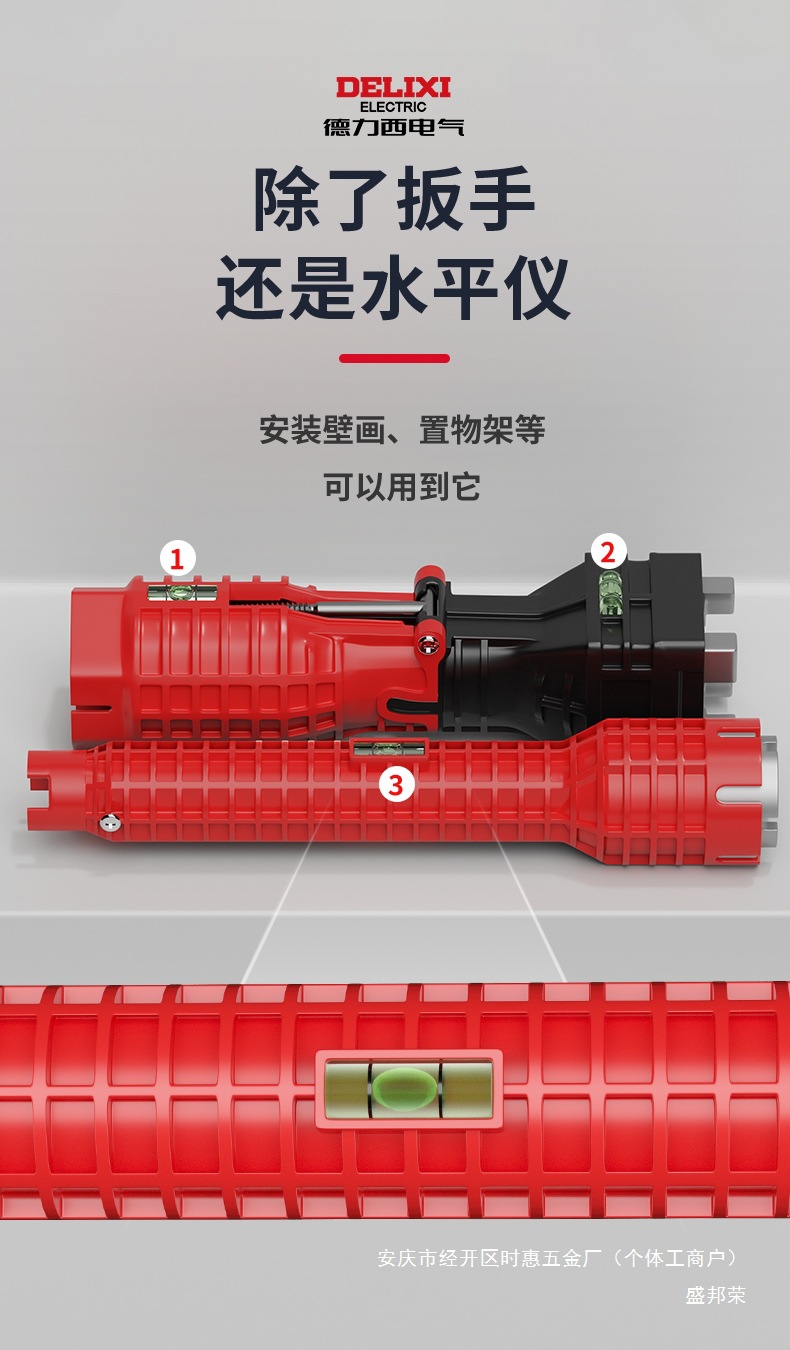 DELIXI
ELECTRIC
德力西电气

除了扳手
还是水平仪

安装壁画、置物架等
可以用到它

1

2

3

安庆市经开区时惠五金厂（个体工商户）
盛邦荣