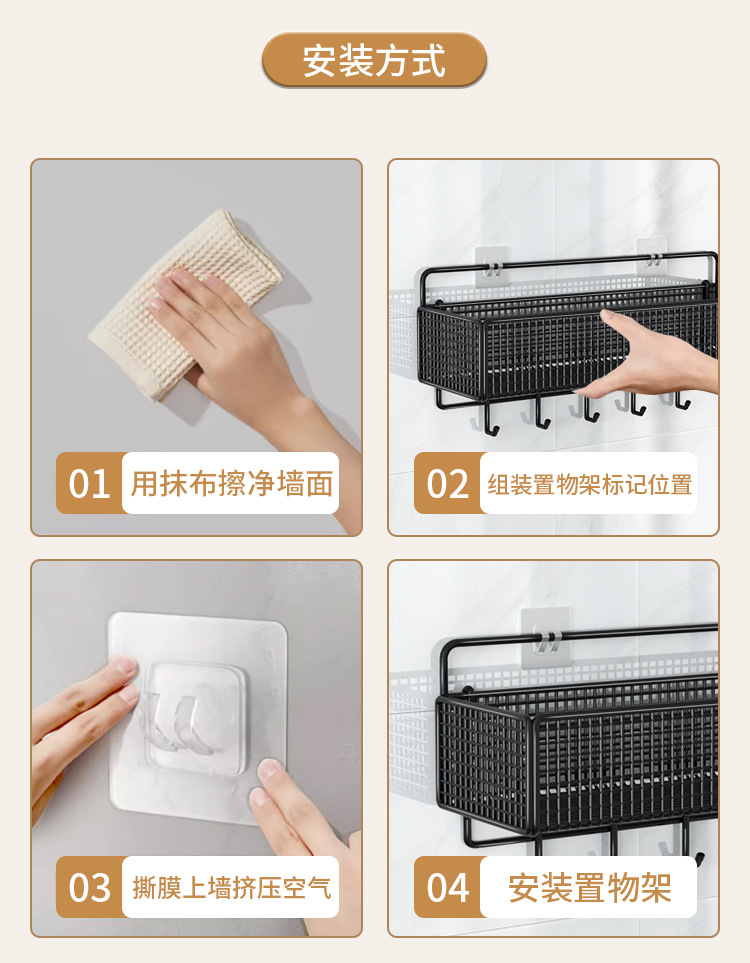 安装方式

01 用抹布擦净墙面

02 组装置物架标记位置

03 撕膜上墙挤压空气

04 安装置物架