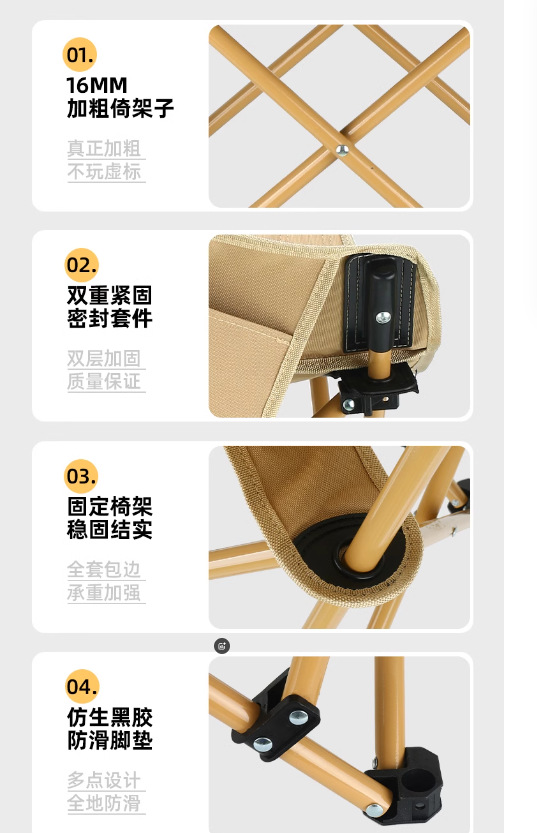 01.
16MM
加粗倚架子

真正加粗
不玩虚标

02.
双重紧固
密封套件

双层加固
质量保证

03.
固定椅架
稳固结实

全套包边
承重加强

04.
仿生黑胶
防滑脚垫

多点设计
全地防滑