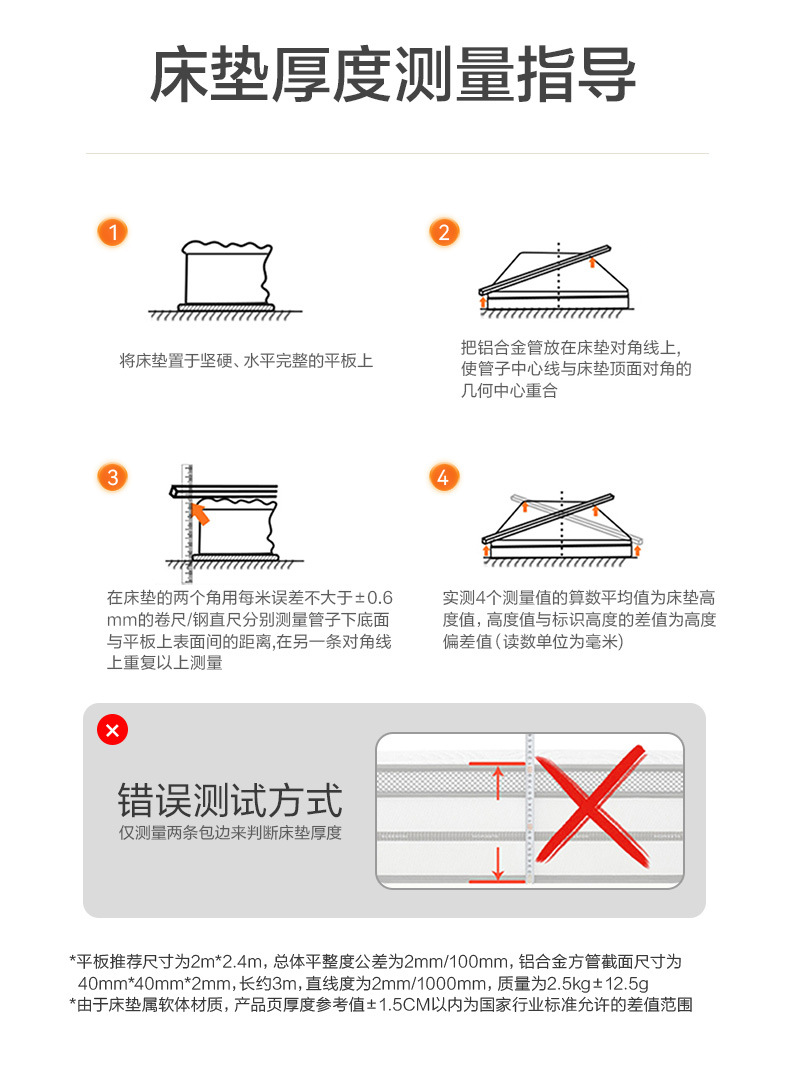 床垫厚度测量指导

1

将床垫置于坚硬、水平完整的平板上

2

把铝合金管放在床垫对角线上,使管子中心线与床垫顶面对角的几何中心重合

3

在床垫的两个角用每米误差不大于±0.6mm的卷尺/钢直尺分别测量管子下底面与平板上表面间的距离,在另一条对角线上重复以上测量

4

实测4个测量值的算数平均值为床垫高度值，高度值与标识高度的差值为高度偏差值（读数单位为毫米）

错误测试方式
仅测量两条包边来判断床垫厚度

*平板推荐尺寸为2m*2.4m，总体平整度公差为2mm/100mm，铝合金方管截面尺寸为40mm*40mm*2mm，长约3m，直线度为2mm/1000mm，质量为2.5kg±12.5g
*由于床垫属软体材质，产品页厚度参考值±1.5CM以内为国家行业标准允许的差值范围