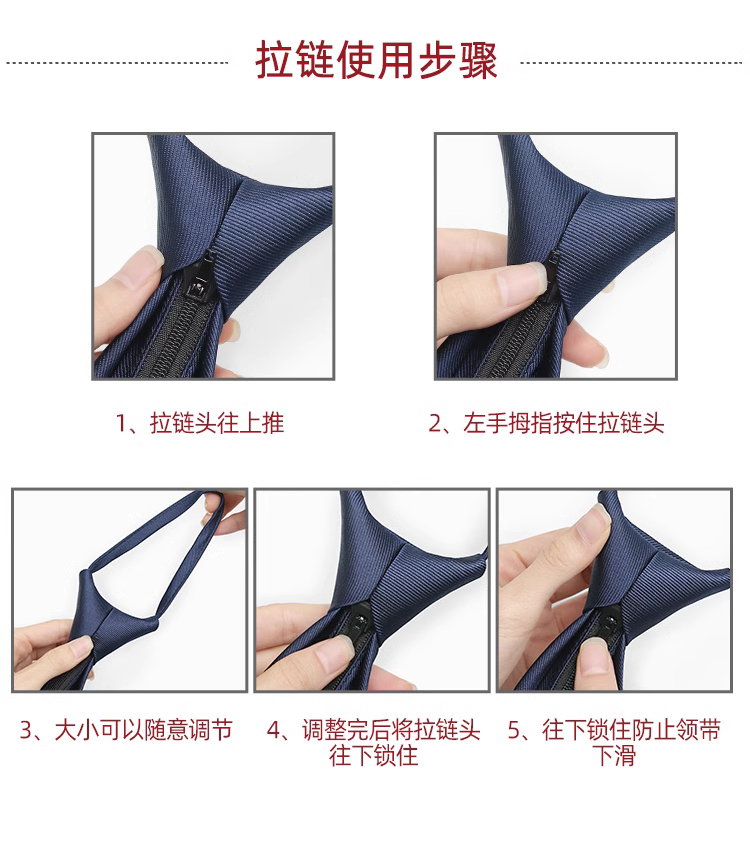 拉链使用步骤

1、拉链头往上推

2、左手拇指按住拉链头

3、大小可以随意调节

4、调整完后将拉链头往下锁住

5、往下锁住防止领带下滑