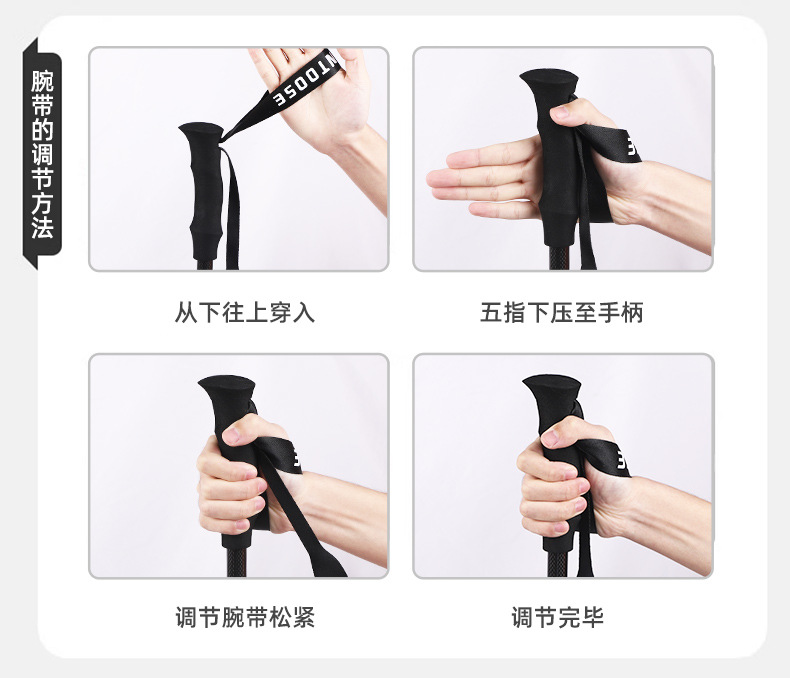 腕带的调节方法

NTOOSE

从下往上穿入

五指下压至手柄

调节腕带松紧

调节完毕