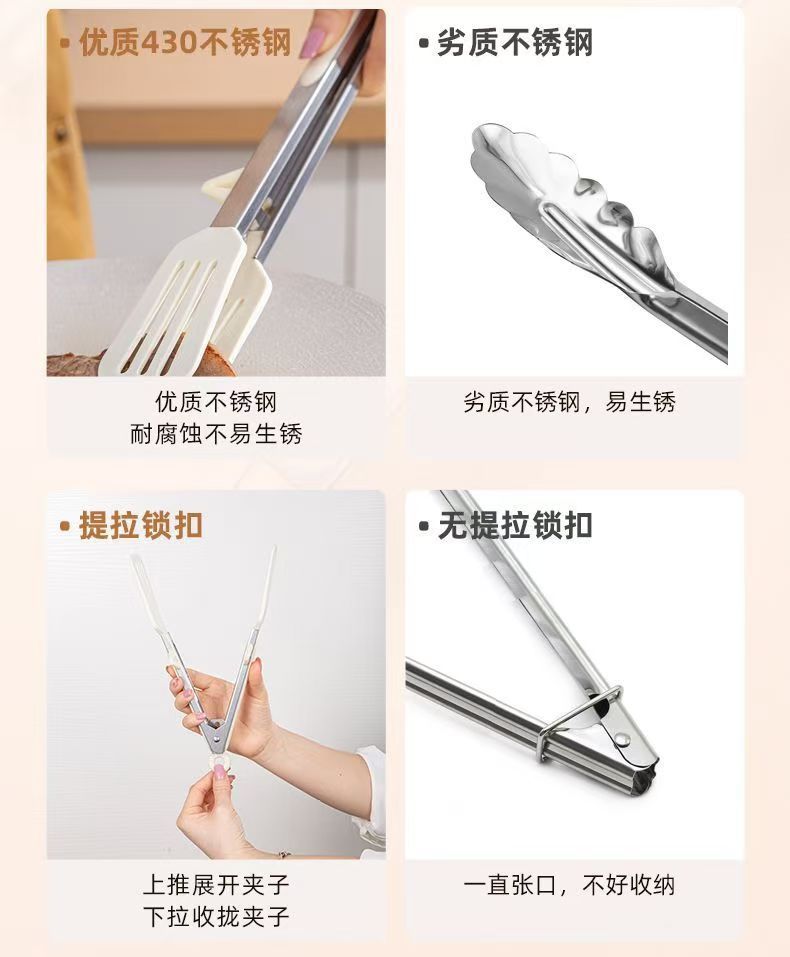 • 优质430不锈钢

优质不锈钢
耐腐蚀不易生锈

• 劣质不锈钢

劣质不锈钢，易生锈

• 提拉锁扣

上推展开夹子
下拉收拢夹子

• 无提拉锁扣

一直张口，不好收纳