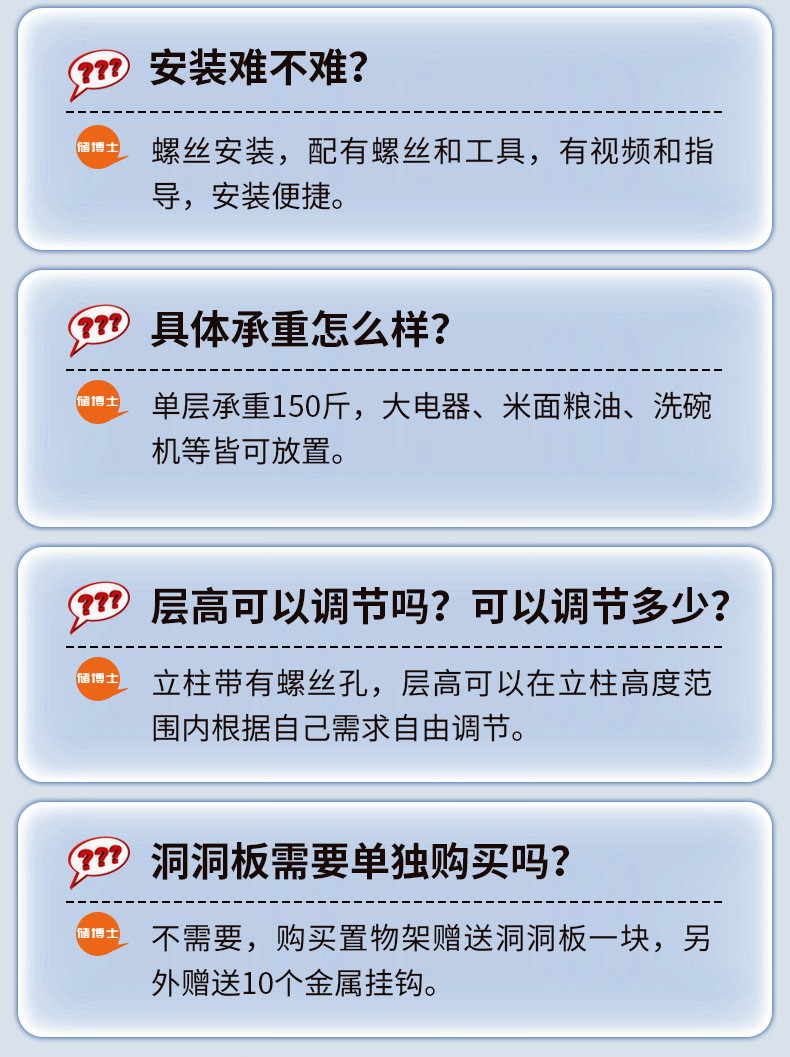 ???
安装难不难？

储博士
螺丝安装，配有螺丝和工具，有视频和指导，安装便捷。

???
具体承重怎么样？

储博士
单层承重150斤，大电器、米面粮油、洗碗机等皆可放置。

???
层高可以调节吗？可以调节多少？

储博士
立柱带有螺丝孔，层高可以在立柱高度范围内根据自己需求自由调节。

???
洞洞板需要单独购买吗？

储博士
不需要，购买置物架赠送洞洞板一块，另外赠送10个金属挂钩。