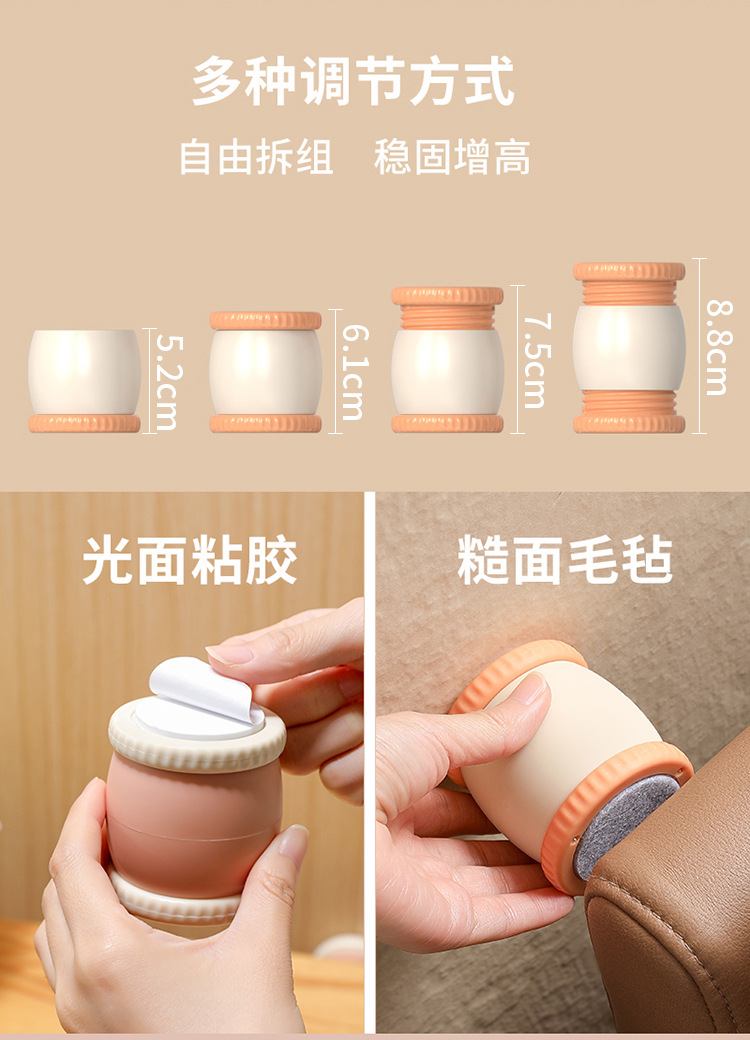 多种调节方式

自由拆组　稳固增高

5.2cm

6.1cm

7.5cm

8.8cm

光面粘胶

糙面毛毡