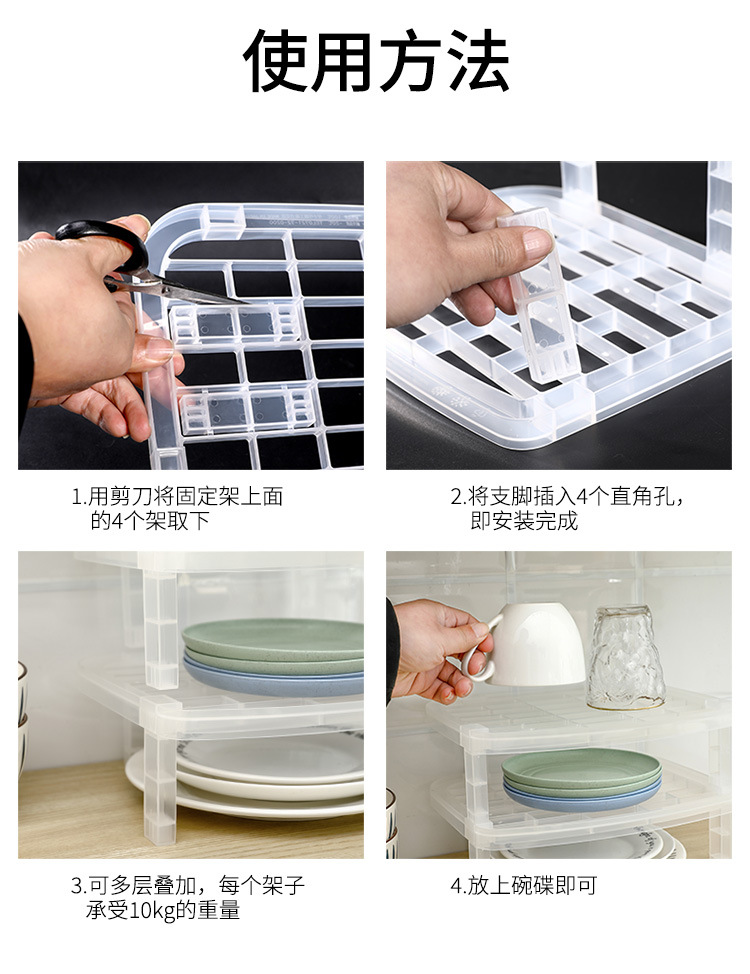 使用方法

1.用剪刀将固定架上面的4个架取下

2.将支脚插入4个直角孔，即安装完成

3.可多层叠加，每个架子承受10kg的重量

4.放上碗碟即可