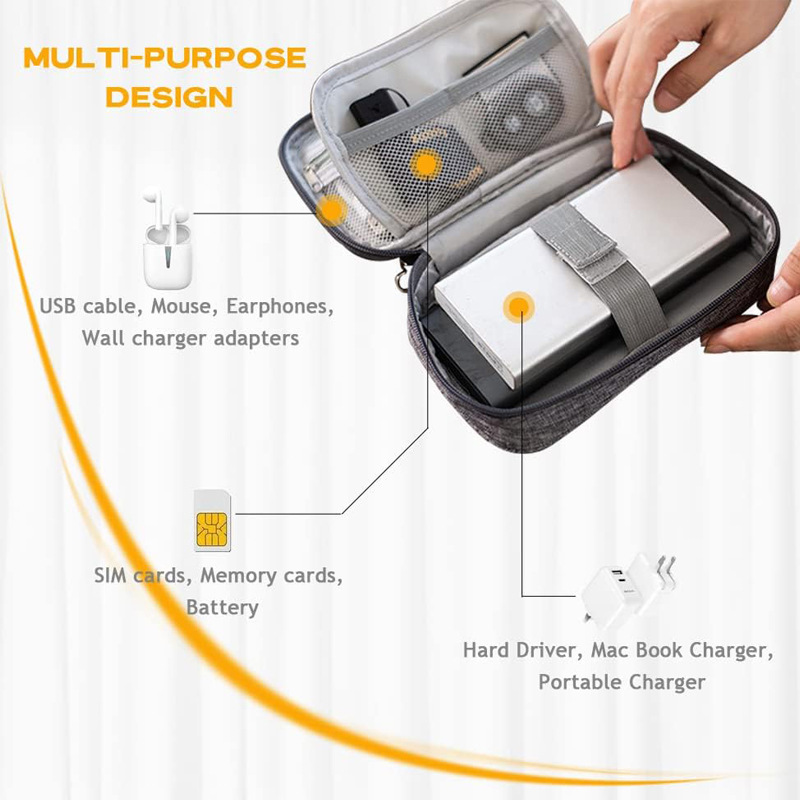 MULTI-PURPOSE DESIGN

USB cable, Mouse, Earphones, Wall charger adapters

SIM cards, Memory cards, Battery

Hard Driver, Mac Book Charger, Portable Charger