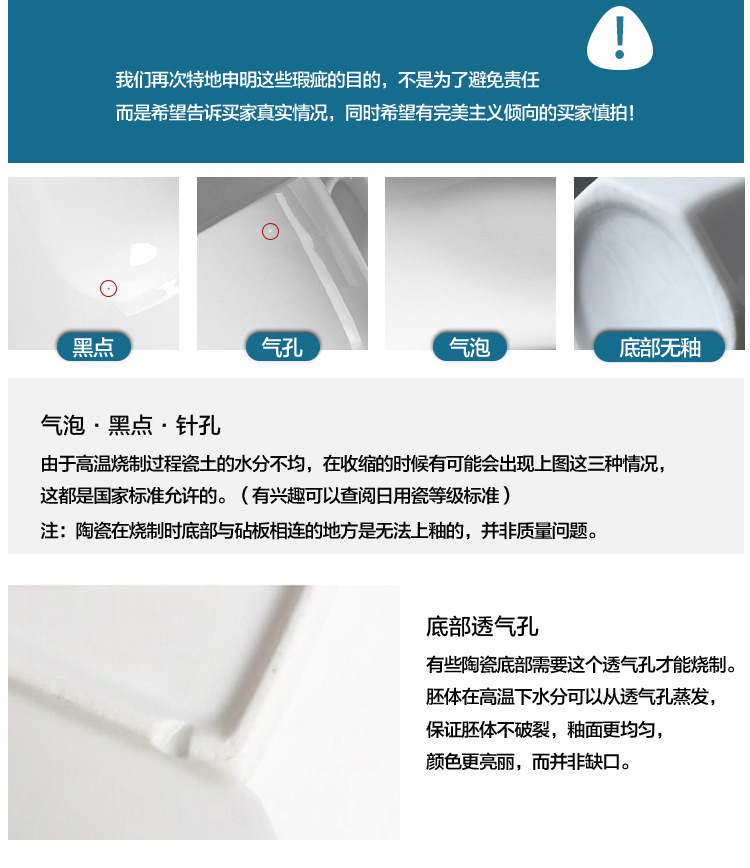 !

我们再次特地申明这些瑕疵的目的，不是为了避免责任
而是希望告诉买家真实情况，同时希望有完美主义倾向的买家慎拍！

黑点

气孔

气泡

底部无釉

气泡 · 黑点 · 针孔

由于高温烧制过程瓷土的水分不均，在收缩的时候有可能会出现上图这三种情况，
这都是国家标准允许的。（有兴趣可以查阅日用瓷等级标准）
注：陶瓷在烧制时底部与砧板相连的地方是无法上釉的，并非质量问题。

底部透气孔

有些陶瓷底部需要这个透气孔才能烧制。
胚体在高温下水分可以从透气孔蒸发，
保证胚体不破裂，釉面更均匀，
颜色更亮丽，而并非缺口。