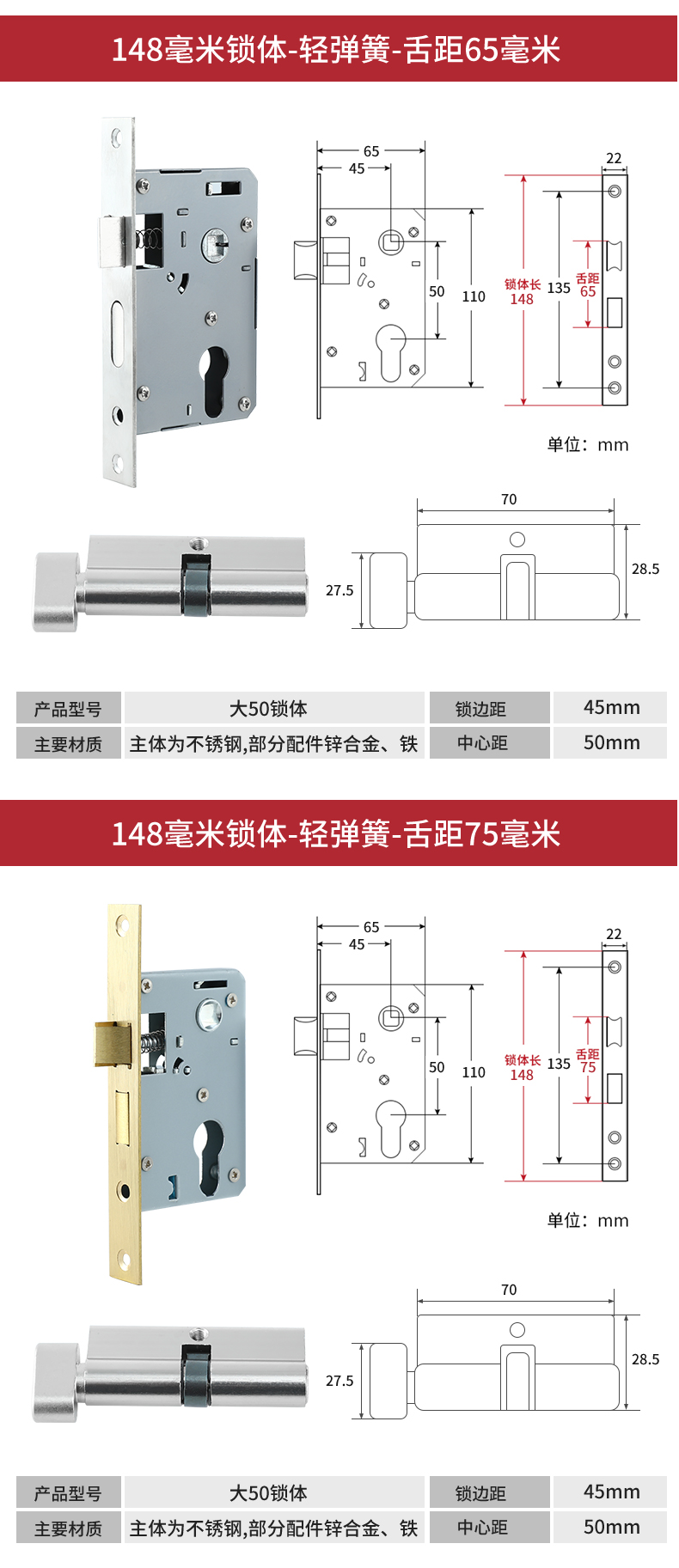 148毫米锁体-轻弹簧-舌距65毫米

65
45
50
110
22
锁体长
148
135
舌距
65

单位：mm

70
27.5
28.5

| 产品型号 | 大50锁体 | 锁边距 | 45mm |
|---|---|---|---|
| 主要材质 | 主体为不锈钢,部分配件锌合金、铁 | 中心距 | 50mm |

148毫米锁体-轻弹簧-舌距75毫米

65
45
50
110
22
锁体长
148
135
舌距
75

单位：mm

70
27.5
28.5

| 产品型号 | 大50锁体 | 锁边距 | 45mm |
|---|---|---|---|
| 主要材质 | 主体为不锈钢,部分配件锌合金、铁 | 中心距 | 50mm |