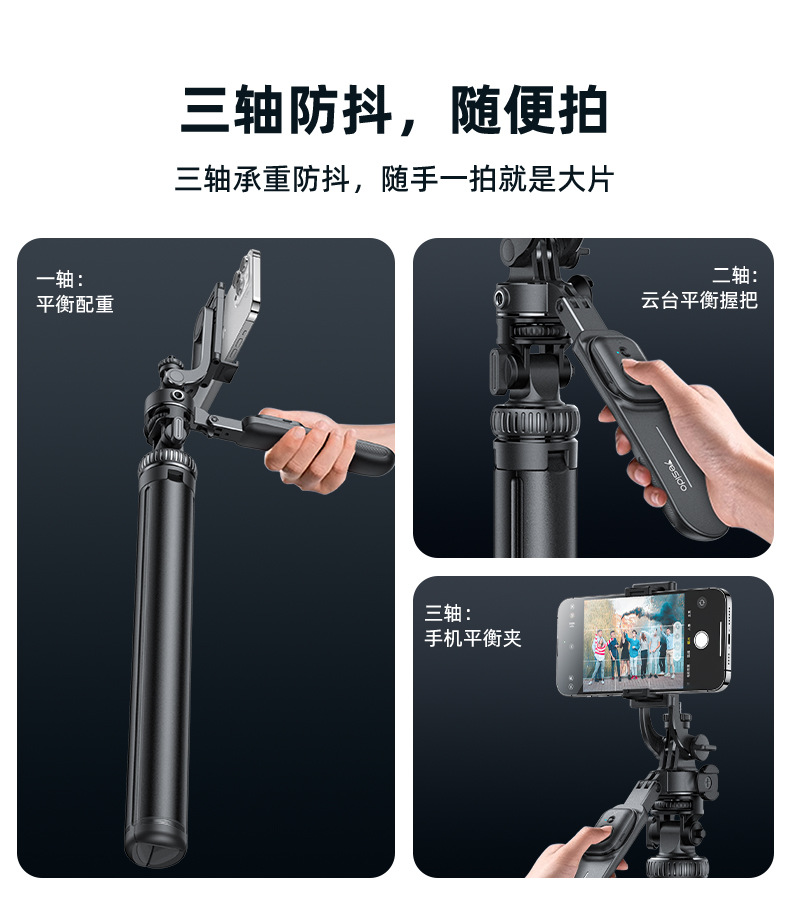 三轴防抖，随便拍

三轴承重防抖，随手一拍就是大片

一轴：
平衡配重

二轴：
云台平衡握把

yesido

三轴：
手机平衡夹